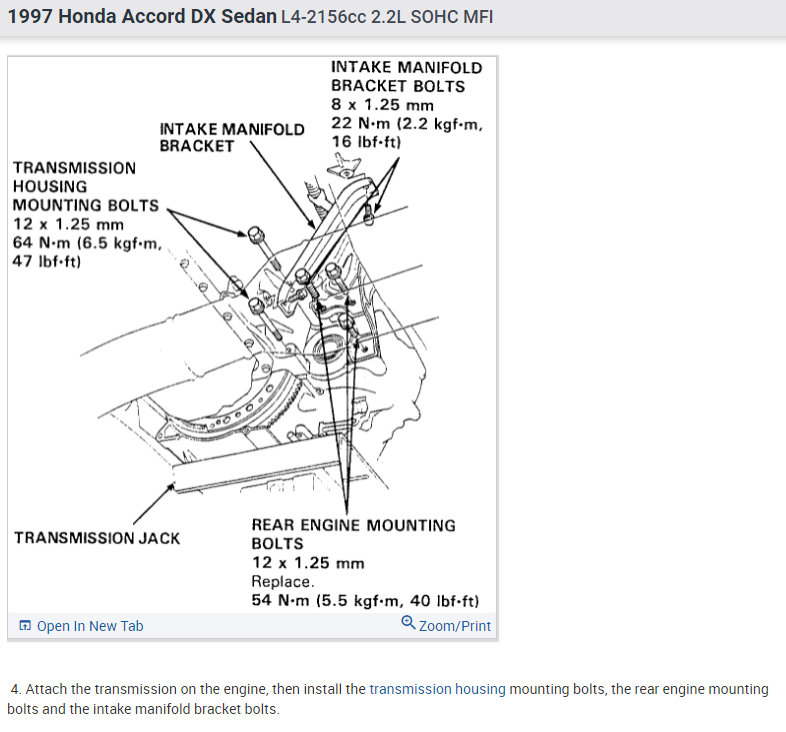 1997 Honda Accord DX Sedan L4-2156cc 2.2L SOHC MFI

INTAKE MANIFOLD BRACKET BOLTS
8 x 1.25 mm
22 N·m (2.2 kgf·m, 16 lbf·ft)

INTAKE MANIFOLD BRACKET

TRANSMISSION HOUSING MOUNTING BOLTS
12 x 1.25 mm
64 N·m (6.5 kgf·m, 47 lbf·ft)

TRANSMISSION JACK

REAR ENGINE MOUNTING BOLTS
12 x 1.25 mm
Replace.
54 N·m (5.5 kgf·m, 40 lbf·ft)

Open In New Tab

Zoom/Print

4. Attach the transmission on the engine, then install the transmission housing mounting bolts, the rear engine mounting bolts and the intake manifold bracket bolts.