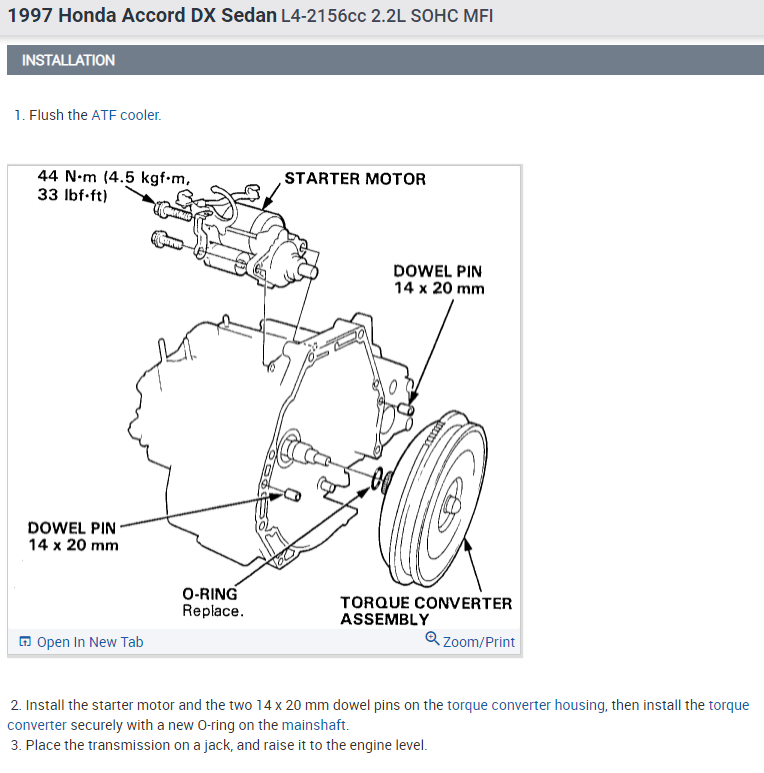 1997 Honda Accord DX Sedan L4-2156cc 2.2L SOHC MFI

INSTALLATION

1. Flush the ATF cooler.

44 N·m (4.5 kgf·m, 33 lbf·ft)

STARTER MOTOR

DOWEL PIN 14 x 20 mm

DOWEL PIN 14 x 20 mm

O-RING Replace.

TORQUE CONVERTER ASSEMBLY

Open In New Tab

Zoom/Print

2. Install the starter motor and the two 14 x 20 mm dowel pins on the torque converter housing, then install the torque converter securely with a new O-ring on the mainshaft.
3. Place the transmission on a jack, and raise it to the engine level.