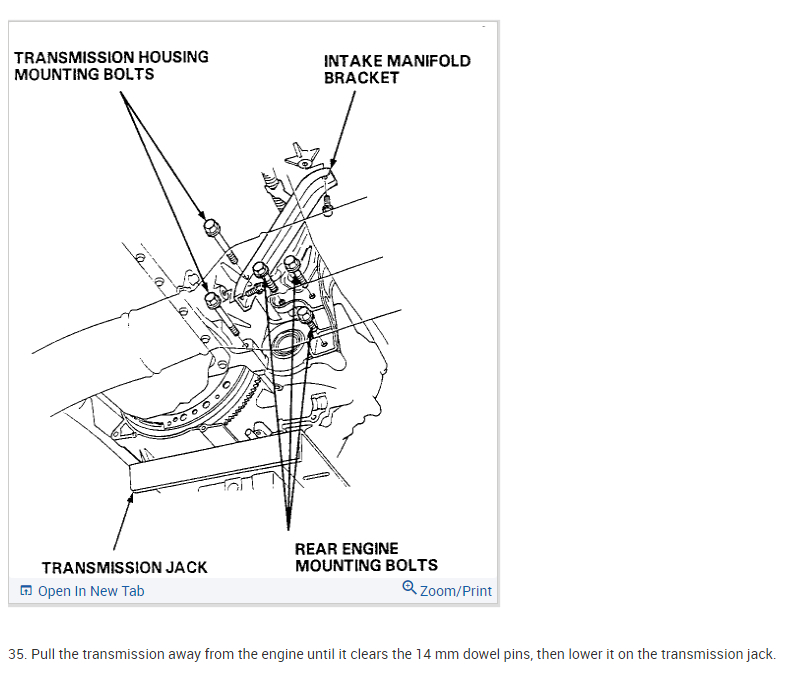 TRANSMISSION HOUSING MOUNTING BOLTS

INTAKE MANIFOLD BRACKET

TRANSMISSION JACK

REAR ENGINE MOUNTING BOLTS

Open In New Tab

Zoom/Print

35. Pull the transmission away from the engine until it clears the 14 mm dowel pins, then lower it on the transmission jack.