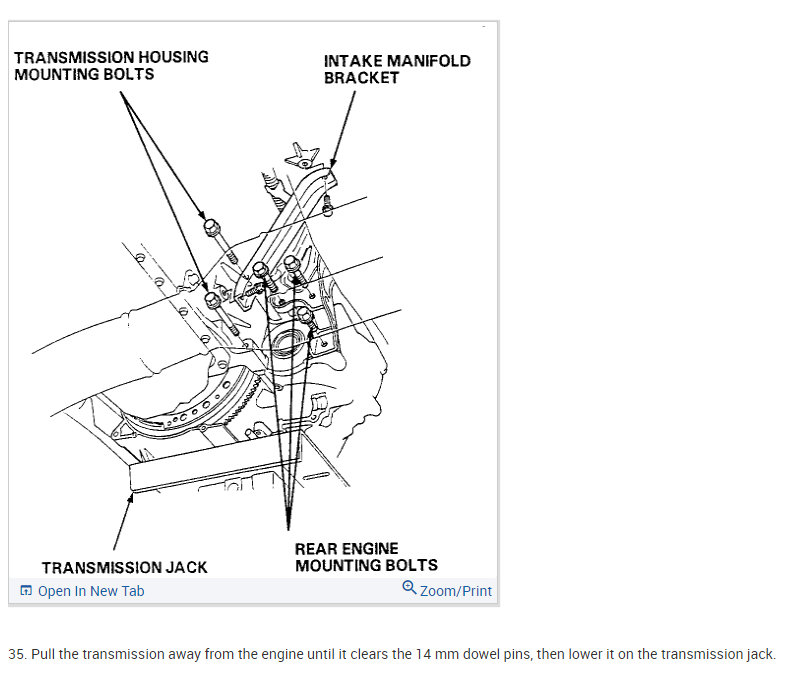 TRANSMISSION HOUSING MOUNTING BOLTS

INTAKE MANIFOLD BRACKET

TRANSMISSION JACK

REAR ENGINE MOUNTING BOLTS

Open In New Tab

Zoom/Print

35. Pull the transmission away from the engine until it clears the 14 mm dowel pins, then lower it on the transmission jack.