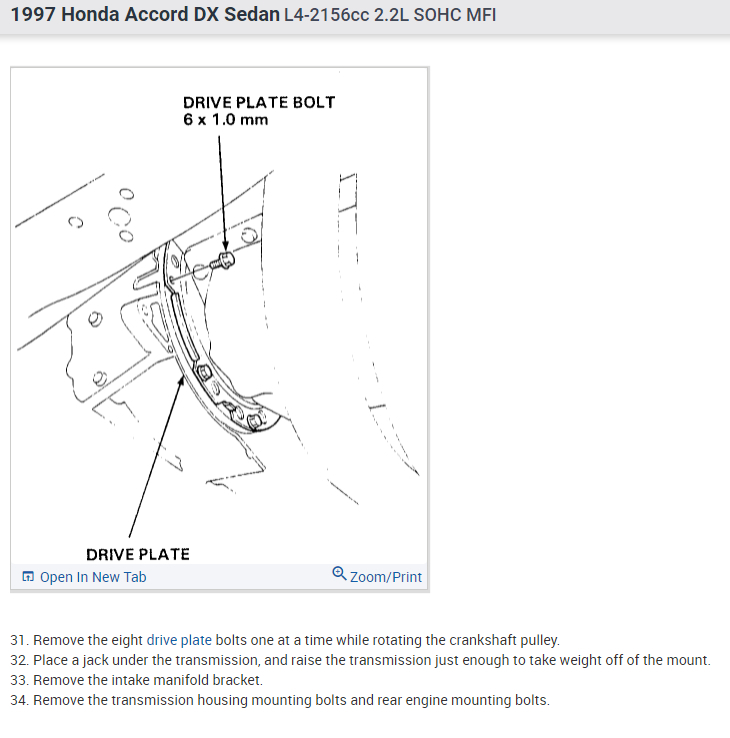 1997 Honda Accord DX Sedan L4-2156cc 2.2L SOHC MFI

DRIVE PLATE BOLT
6 x 1.0 mm

DRIVE PLATE

Open In New Tab

Zoom/Print

31. Remove the eight drive plate bolts one at a time while rotating the crankshaft pulley.
32. Place a jack under the transmission, and raise the transmission just enough to take weight off of the mount.
33. Remove the intake manifold bracket.
34. Remove the transmission housing mounting bolts and rear engine mounting bolts.