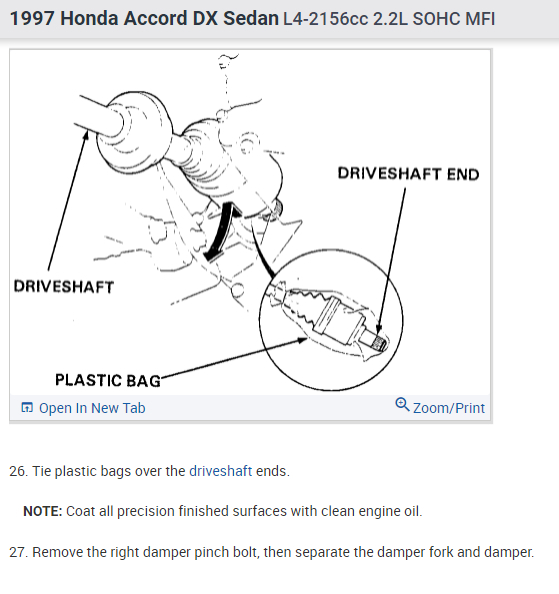 1997 Honda Accord DX Sedan L4-2156cc 2.2L SOHC MFI

DRIVESHAFT END

DRIVESHAFT

PLASTIC BAG

Open In New Tab

Zoom/Print

26. Tie plastic bags over the driveshaft ends.

NOTE: Coat all precision finished surfaces with clean engine oil.

27. Remove the right damper pinch bolt, then separate the damper fork and damper.