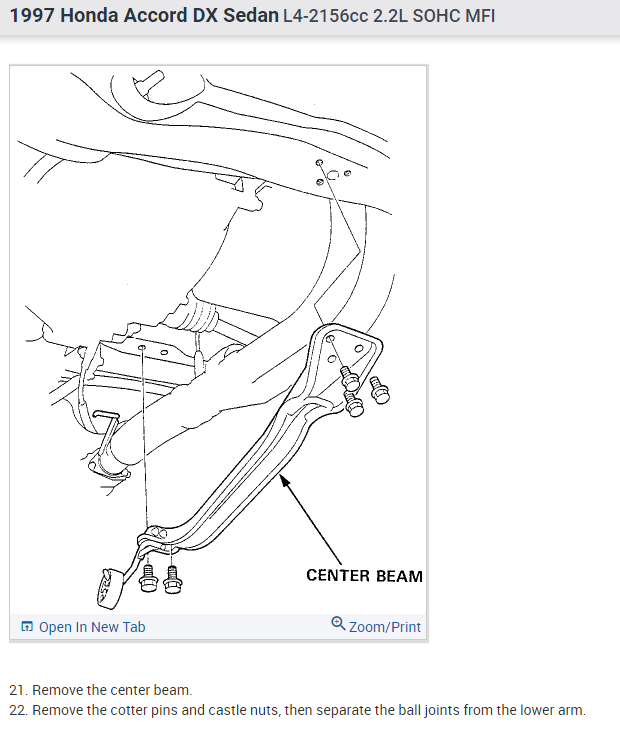 1997 Honda Accord DX Sedan L4-2156cc 2.2L SOHC MFI

CENTER BEAM

Open In New Tab
Zoom/Print

21. Remove the center beam.
22. Remove the cotter pins and castle nuts, then separate the ball joints from the lower arm.