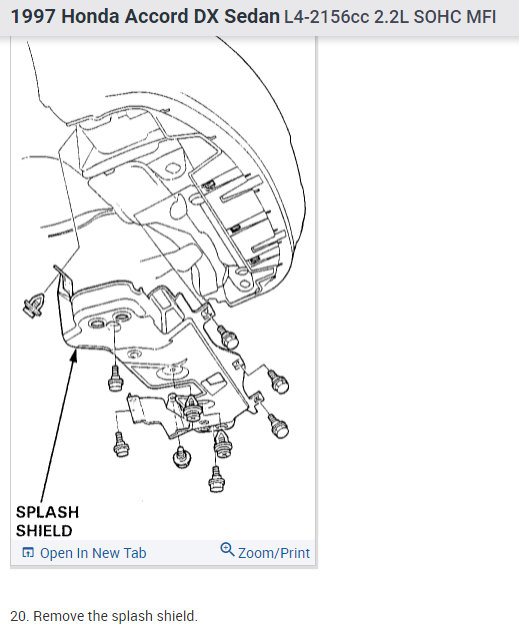 1997 Honda Accord DX Sedan L4-2156cc 2.2L SOHC MFI

SPLASH SHIELD

Open In New Tab

Zoom/Print

20. Remove the splash shield.