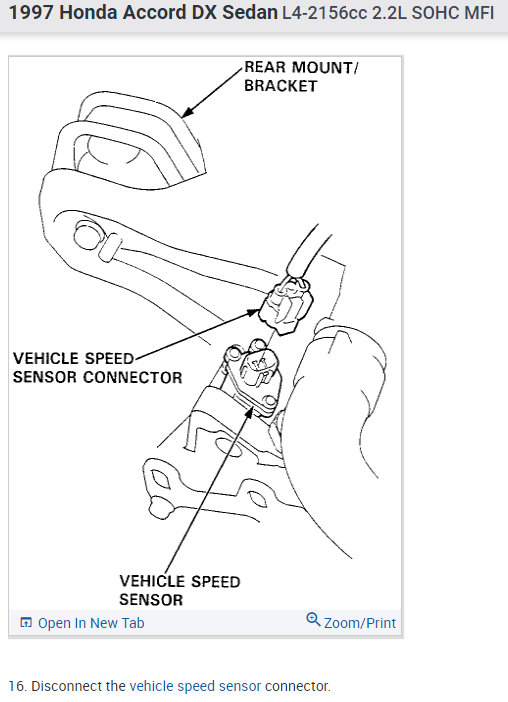 1997 Honda Accord DX Sedan L4-2156cc 2.2L SOHC MFI

REAR MOUNT/ BRACKET

VEHICLE SPEED SENSOR CONNECTOR

VEHICLE SPEED SENSOR

Open In New Tab

Zoom/Print

16. Disconnect the vehicle speed sensor connector.