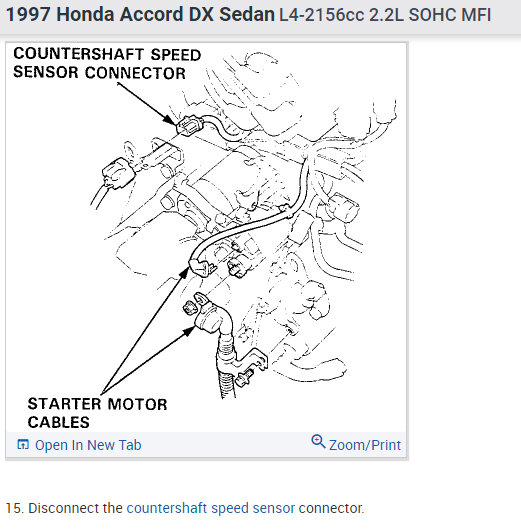 1997 Honda Accord DX Sedan L4-2156cc 2.2L SOHC MFI

COUNTERSHAFT SPEED SENSOR CONNECTOR

STARTER MOTOR CABLES

Open In New Tab

Zoom/Print

15. Disconnect the countershaft speed sensor connector.