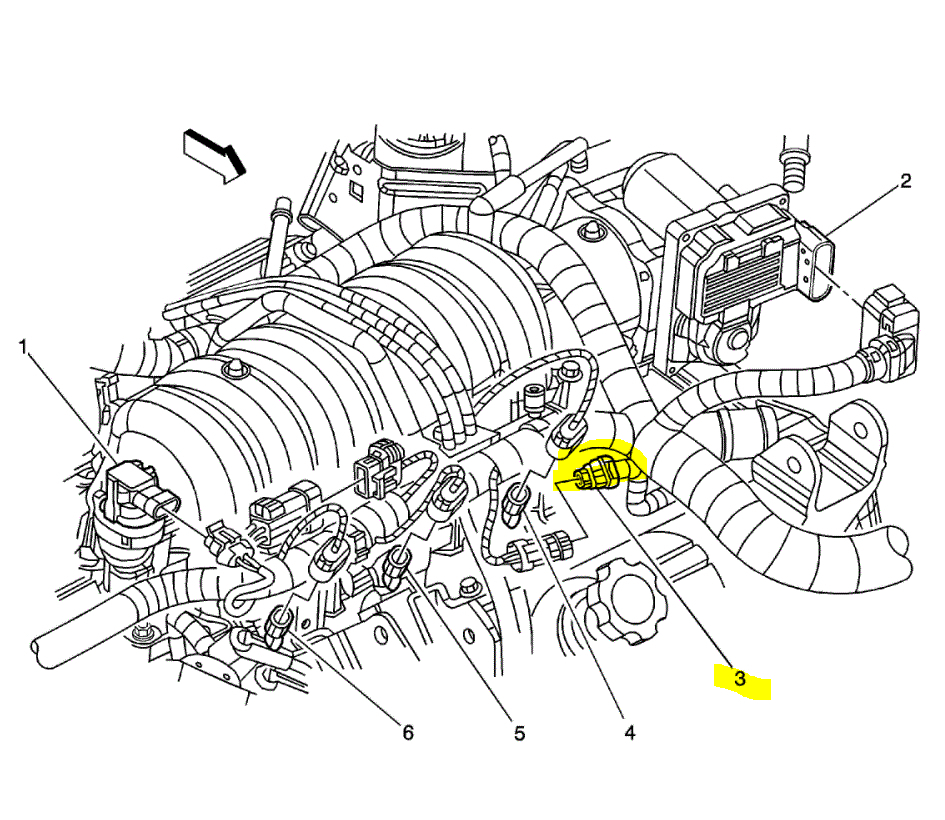 2
1
3
6
5
4