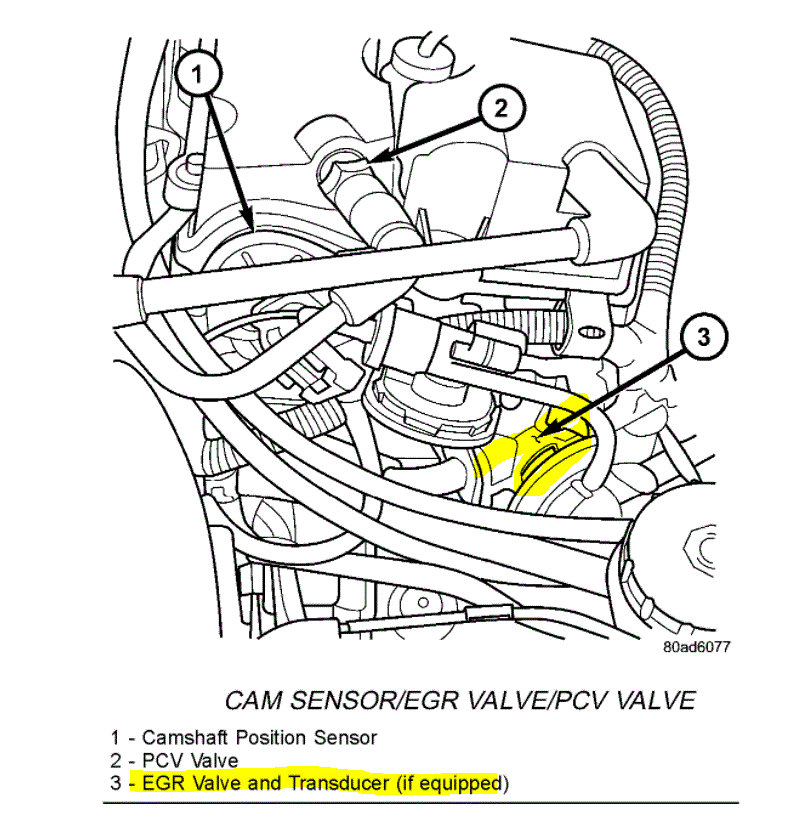 1

2

3

80ad6077

CAM SENSOR/EGR VALVE/PCV VALVE

1 - Camshaft Position Sensor
2 - PCV Valve
3 - EGR Valve and Transducer (if equipped)