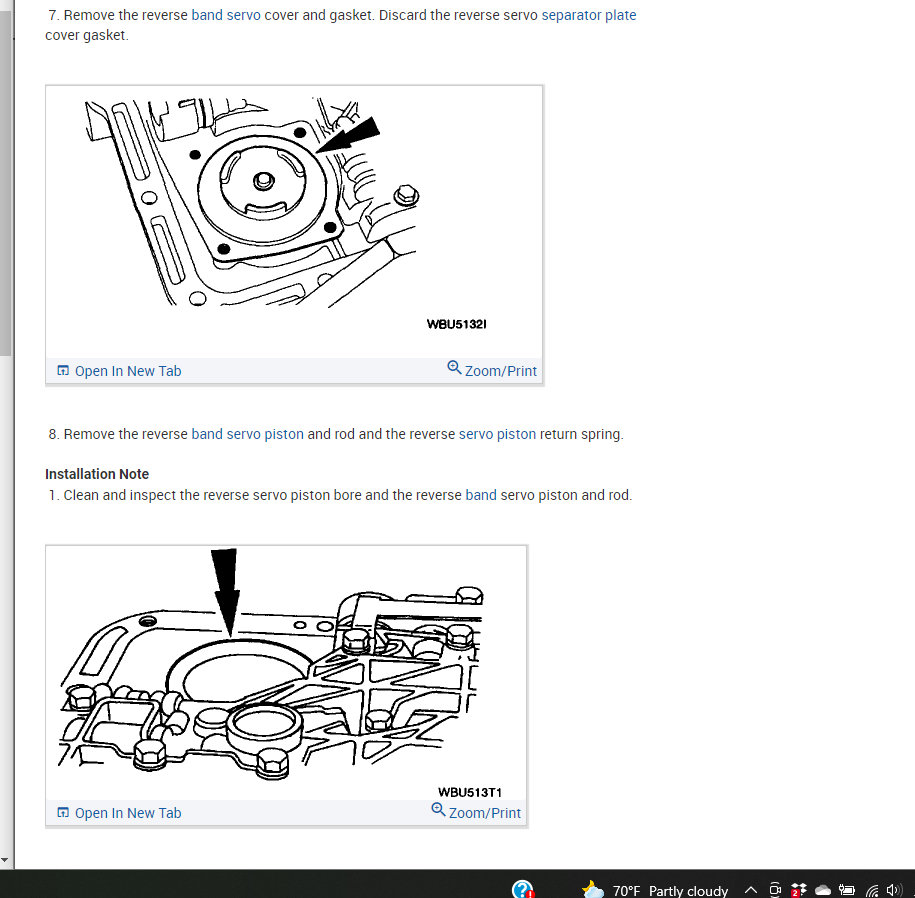 7. Remove the reverse band servo cover and gasket. Discard the reverse servo separator plate cover gasket.

WBU5132I

Open In New Tab

Zoom/Print

8. Remove the reverse band servo piston and rod and the reverse servo piston return spring.

Installation Note

1. Clean and inspect the reverse servo piston bore and the reverse band servo piston and rod.

WBU513T1

Open In New Tab

Zoom/Print

70°F Partly cloudy