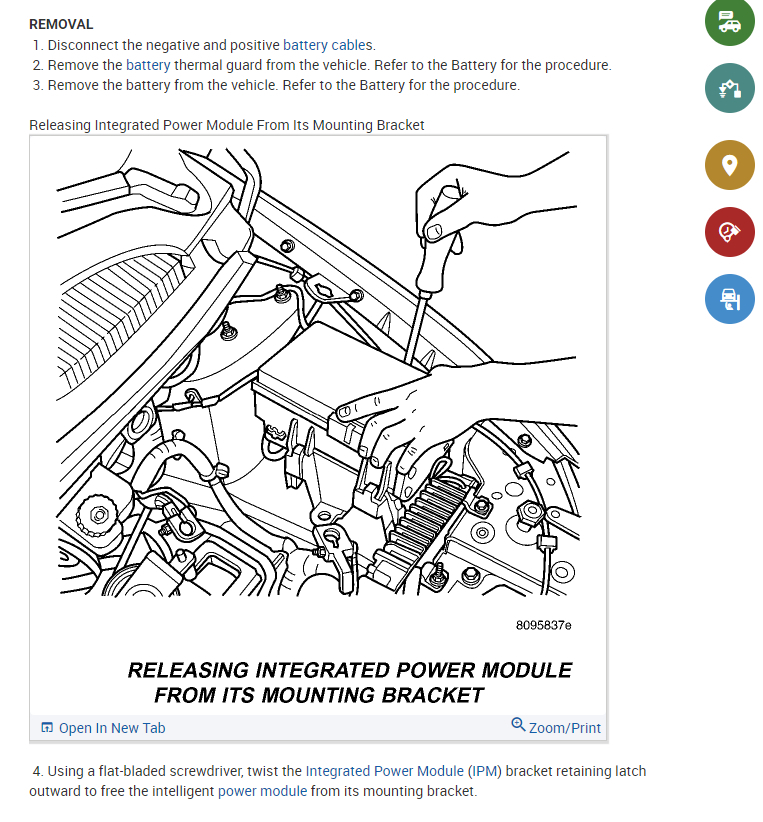 REMOVAL

1. Disconnect the negative and positive battery cables.
2. Remove the battery thermal guard from the vehicle. Refer to the Battery for the procedure.
3. Remove the battery from the vehicle. Refer to the Battery for the procedure.

Releasing Integrated Power Module From Its Mounting Bracket

8095837e

RELEASING INTEGRATED POWER MODULE FROM ITS MOUNTING BRACKET

Open In New Tab

Zoom/Print

4. Using a flat-bladed screwdriver, twist the Integrated Power Module (IPM) bracket retaining latch outward to free the intelligent power module from its mounting bracket.