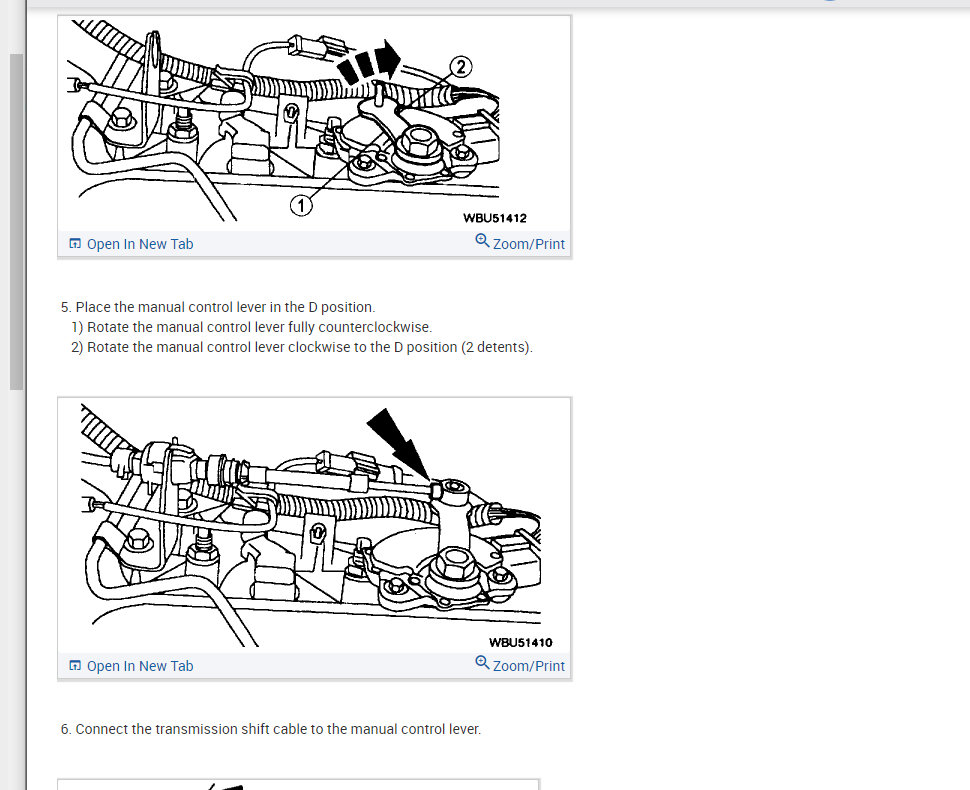 2

1

WBU51412

Open In New Tab

Zoom/Print

5. Place the manual control lever in the D position.
1) Rotate the manual control lever fully counterclockwise.
2) Rotate the manual control lever clockwise to the D position (2 detents).

WBU51410

Open In New Tab

Zoom/Print

6. Connect the transmission shift cable to the manual control lever.