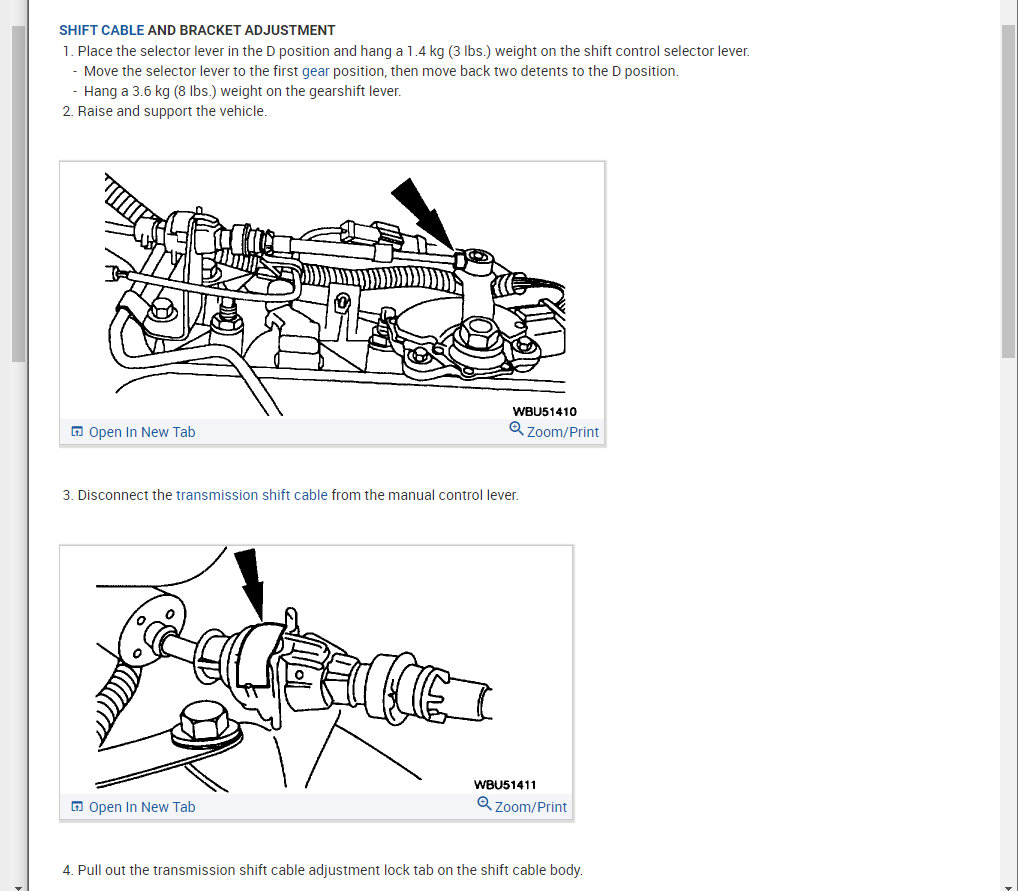 SHIFT CABLE AND BRACKET ADJUSTMENT

1. Place the selector lever in the D position and hang a 1.4 kg (3 lbs.) weight on the shift control selector lever.

- Move the selector lever to the first gear position, then move back two detents to the D position.
- Hang a 3.6 kg (8 lbs.) weight on the gearshift lever.

2. Raise and support the vehicle.

WBU51410

Open In New Tab

Zoom/Print

3. Disconnect the transmission shift cable from the manual control lever.

WBU51411

Open In New Tab

Zoom/Print

4. Pull out the transmission shift cable adjustment lock tab on the shift cable body.