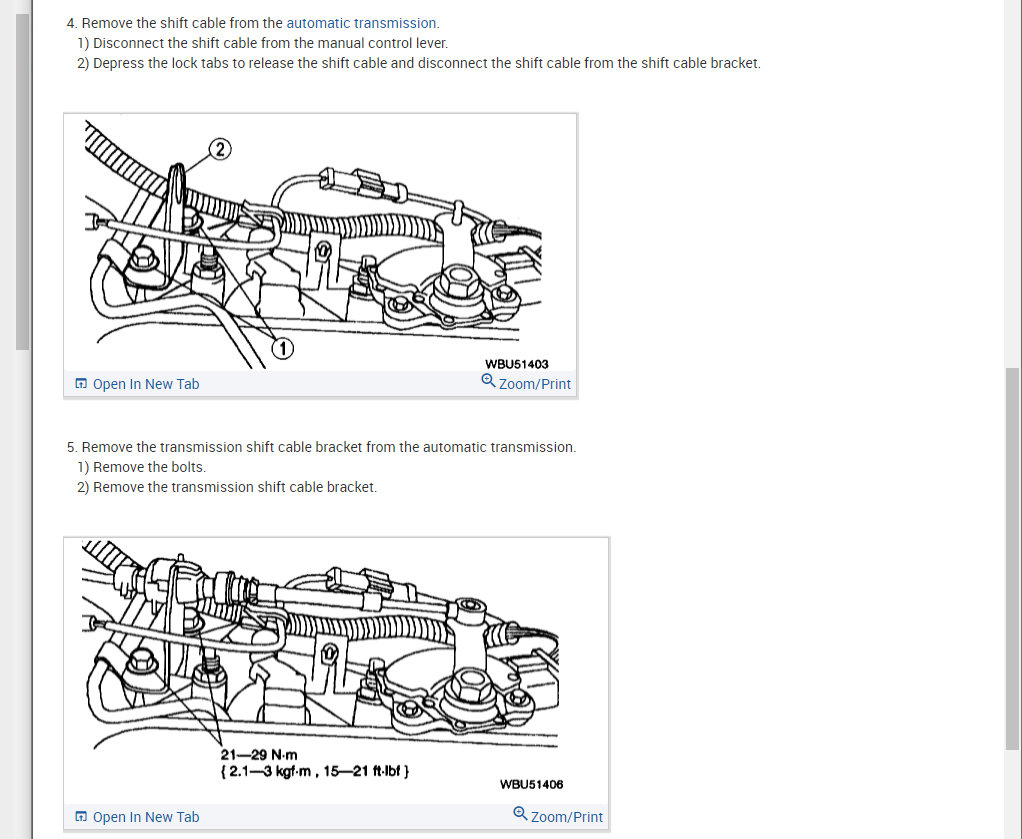 4. Remove the shift cable from the automatic transmission.
1) Disconnect the shift cable from the manual control lever.
2) Depress the lock tabs to release the shift cable and disconnect the shift cable from the shift cable bracket.

2

1

WBU51403

Open In New Tab

Zoom/Print

5. Remove the transmission shift cable bracket from the automatic transmission.
1) Remove the bolts.
2) Remove the transmission shift cable bracket.

21—29 N·m
{ 2.1—3 kgf·m , 15—21 ft·lbf }

WBU51406

Open In New Tab

Zoom/Print