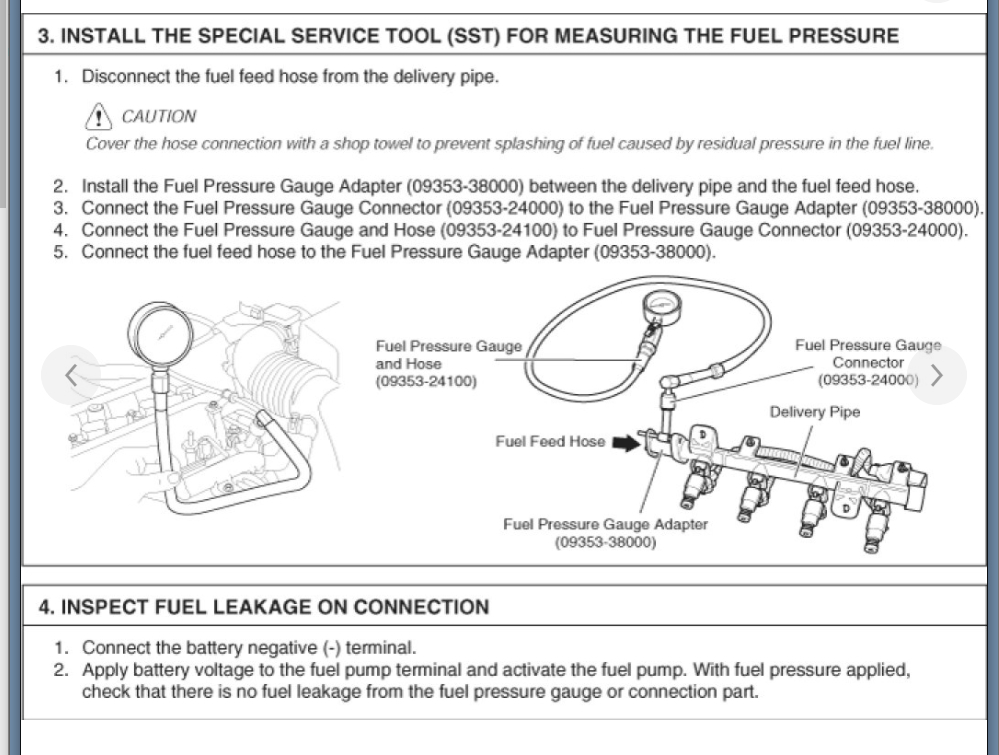 3. INSTALL THE SPECIAL SERVICE TOOL (SST) FOR MEASURING THE FUEL PRESSURE

1. Disconnect the fuel feed hose from the delivery pipe.

CAUTION
Cover the hose connection with a shop towel to prevent splashing of fuel caused by residual pressure in the fuel line.

2. Install the Fuel Pressure Gauge Adapter (09353-38000) between the delivery pipe and the fuel feed hose.
3. Connect the Fuel Pressure Gauge Connector (09353-24000) to the Fuel Pressure Gauge Adapter (09353-38000).
4. Connect the Fuel Pressure Gauge and Hose (09353-24100) to Fuel Pressure Gauge Connector (09353-24000).
5. Connect the fuel feed hose to the Fuel Pressure Gauge Adapter (09353-38000).

Fuel Pressure Gauge and Hose (09353-24100)

Fuel Pressure Gauge Connector (09353-24000)

Delivery Pipe

Fuel Feed Hose

Fuel Pressure Gauge Adapter (09353-38000)

4. INSPECT FUEL LEAKAGE ON CONNECTION

1. Connect the battery negative (-) terminal.
2. Apply battery voltage to the fuel pump terminal and activate the fuel pump. With fuel pressure applied, check that there is no fuel leakage from the fuel pressure gauge or connection part.