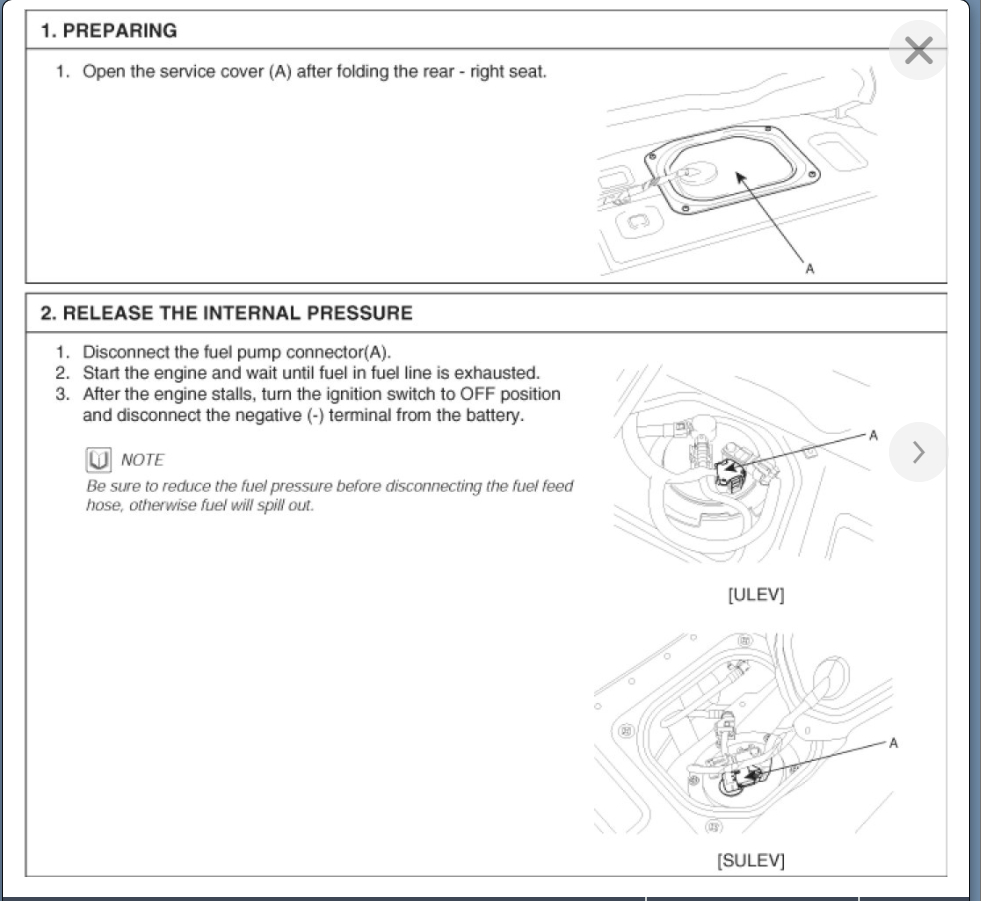 1. PREPARING

1. Open the service cover (A) after folding the rear - right seat.

A

2. RELEASE THE INTERNAL PRESSURE

1. Disconnect the fuel pump connector(A).
2. Start the engine and wait until fuel in fuel line is exhausted.
3. After the engine stalls, turn the ignition switch to OFF position and disconnect the negative (-) terminal from the battery.

NOTE
Be sure to reduce the fuel pressure before disconnecting the fuel feed hose, otherwise fuel will spill out.

A

[ULEV]

A

[SULEV]