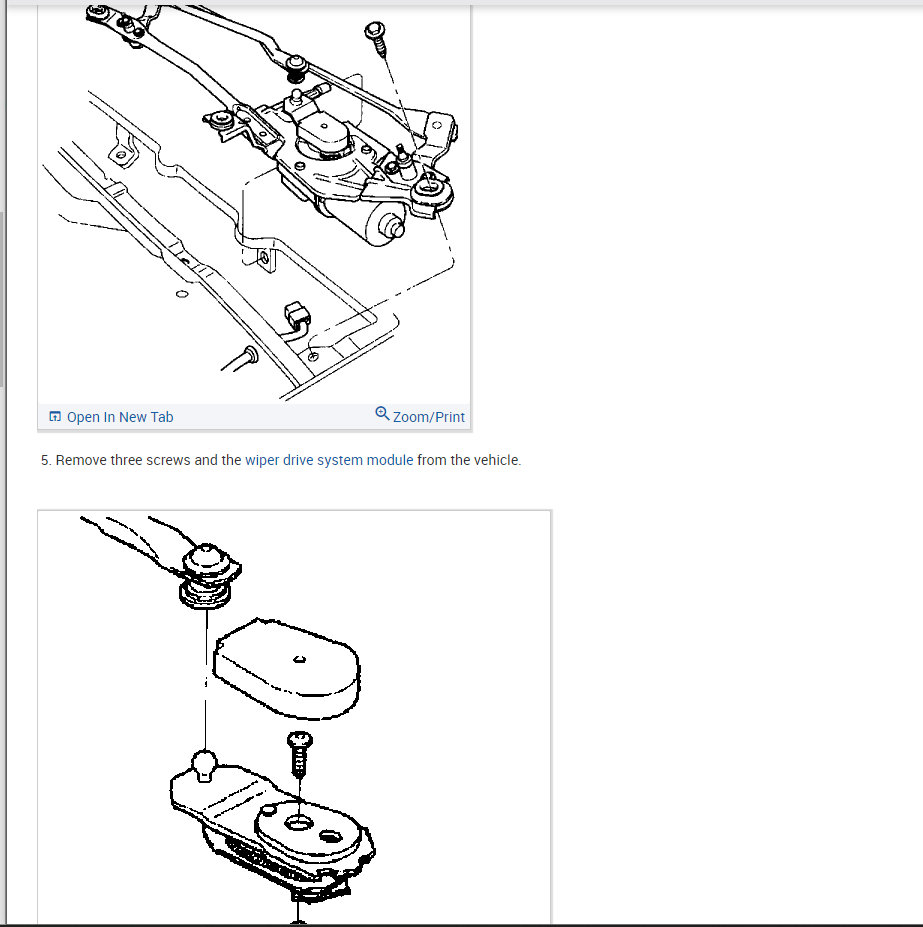 Open In New Tab

Zoom/Print

5. Remove three screws and the wiper drive system module from the vehicle.