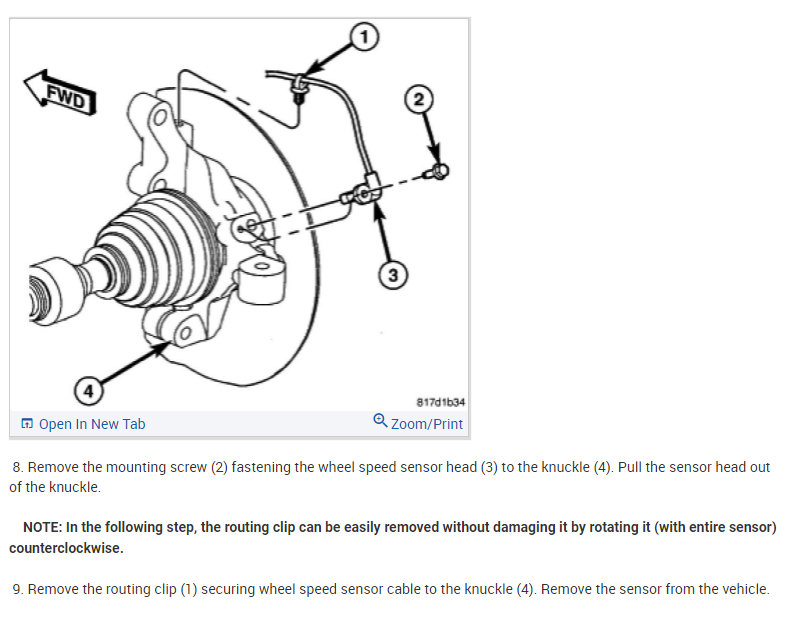 FWD

1

2

3

4

817d1b34

Open In New Tab

Zoom/Print

8. Remove the mounting screw (2) fastening the wheel speed sensor head (3) to the knuckle (4). Pull the sensor head out of the knuckle.

NOTE: In the following step, the routing clip can be easily removed without damaging it by rotating it (with entire sensor) counterclockwise.

9. Remove the routing clip (1) securing wheel speed sensor cable to the knuckle (4). Remove the sensor from the vehicle.