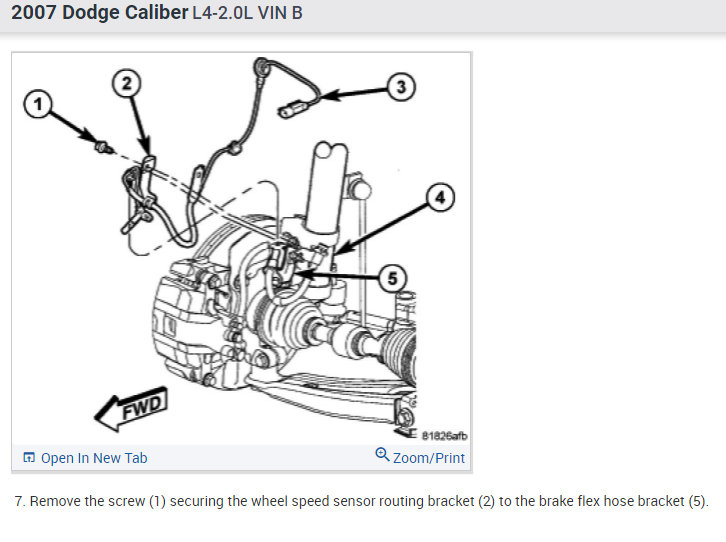 2007 Dodge Caliber L4-2.0L VIN B

1
2
3
4
5
FWD
81826afb

Open In New Tab
Zoom/Print

7. Remove the screw (1) securing the wheel speed sensor routing bracket (2) to the brake flex hose bracket (5).