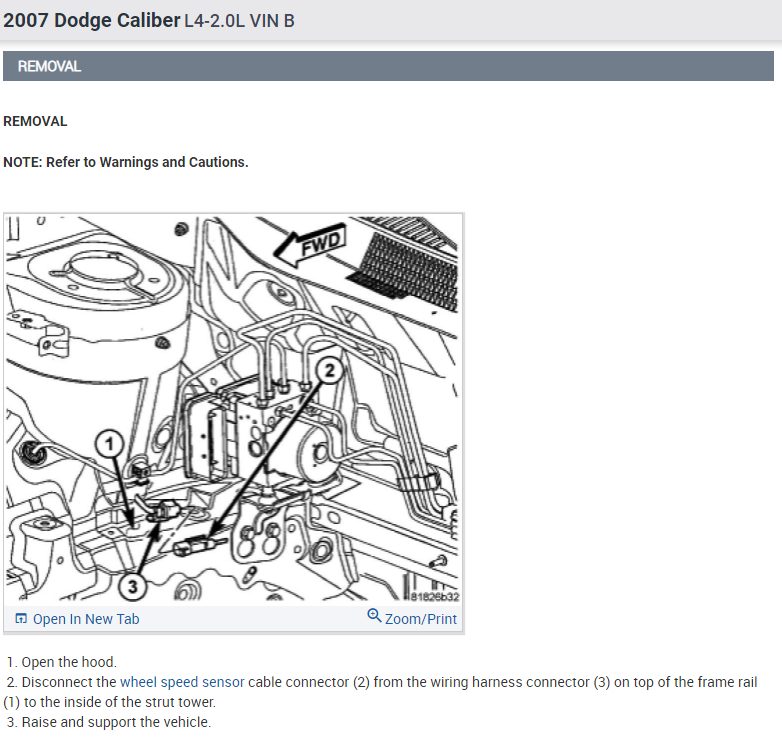 2007 Dodge Caliber L4-2.0L VIN B

REMOVAL

REMOVAL

NOTE: Refer to Warnings and Cautions.

FWD

2

1

3

81826b32

Open In New Tab

Zoom/Print

1. Open the hood.

2. Disconnect the wheel speed sensor cable connector (2) from the wiring harness connector (3) on top of the frame rail (1) to the inside of the strut tower.

3. Raise and support the vehicle.