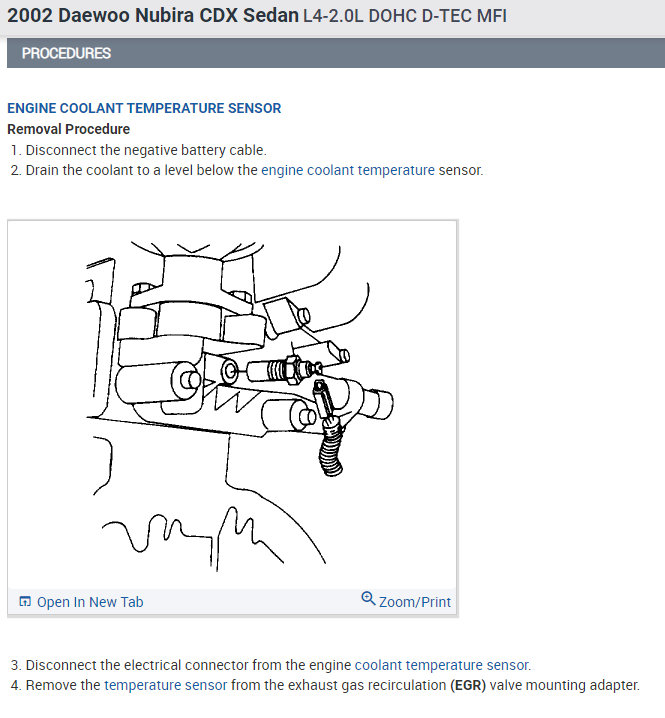 2002 Daewoo Nubira CDX Sedan L4-2.0L DOHC D-TEC MFI

PROCEDURES

ENGINE COOLANT TEMPERATURE SENSOR
Removal Procedure
1. Disconnect the negative battery cable.
2. Drain the coolant to a level below the engine coolant temperature sensor.

Open In New Tab
Zoom/Print

3. Disconnect the electrical connector from the engine coolant temperature sensor.
4. Remove the temperature sensor from the exhaust gas recirculation (EGR) valve mounting adapter.