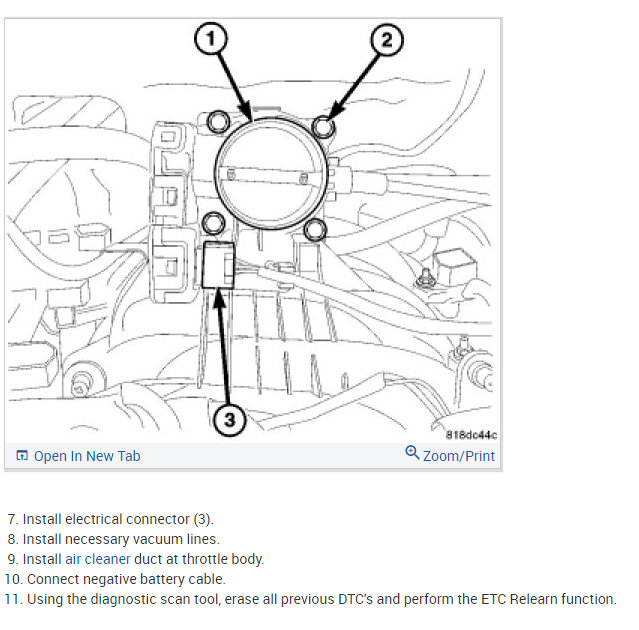 1

2

3

818dc44c

Open In New Tab

Zoom/Print

7. Install electrical connector (3).
8. Install necessary vacuum lines.
9. Install air cleaner duct at throttle body.
10. Connect negative battery cable.
11. Using the diagnostic scan tool, erase all previous DTC's and perform the ETC Relearn function.