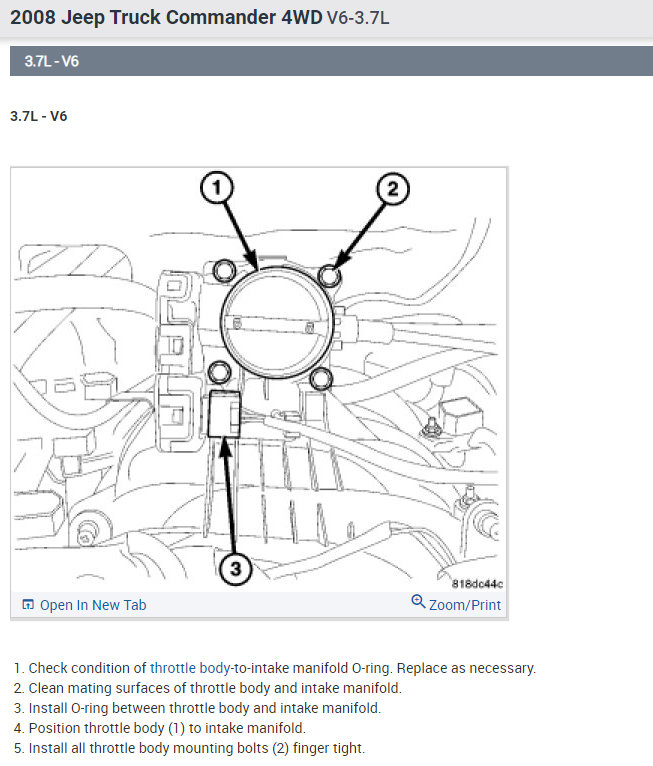 2008 Jeep Truck Commander 4WD V6-3.7L

3.7L - V6

3.7L - V6

1

2

3

818dc44c

Open In New Tab

Zoom/Print

1. Check condition of throttle body-to-intake manifold O-ring. Replace as necessary.
2. Clean mating surfaces of throttle body and intake manifold.
3. Install O-ring between throttle body and intake manifold.
4. Position throttle body (1) to intake manifold.
5. Install all throttle body mounting bolts (2) finger tight.