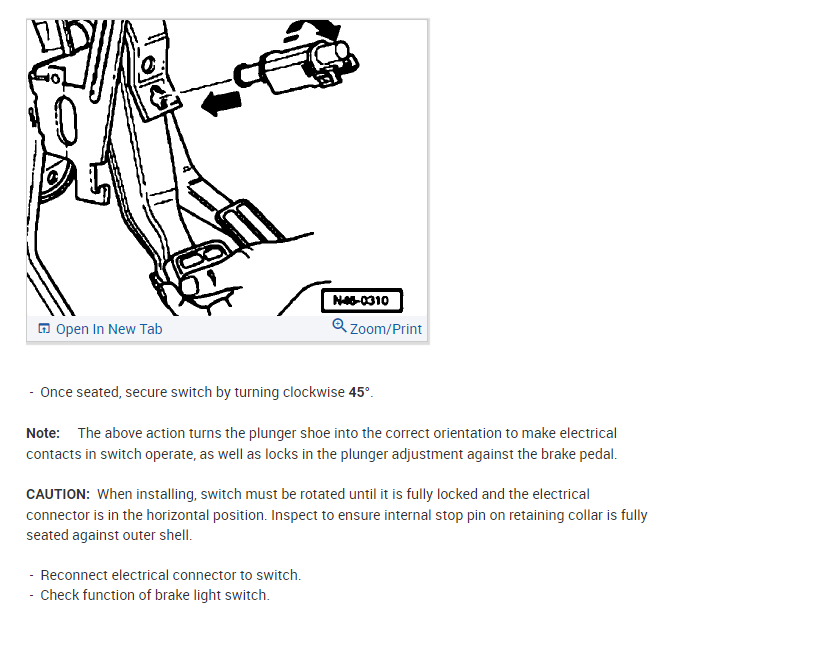 N46-0310

Open In New Tab
Zoom/Print

- Once seated, secure switch by turning clockwise 45°.

Note: The above action turns the plunger shoe into the correct orientation to make electrical contacts in switch operate, as well as locks in the plunger adjustment against the brake pedal.

CAUTION: When installing, switch must be rotated until it is fully locked and the electrical connector is in the horizontal position. Inspect to ensure internal stop pin on retaining collar is fully seated against outer shell.

- Reconnect electrical connector to switch.
- Check function of brake light switch.