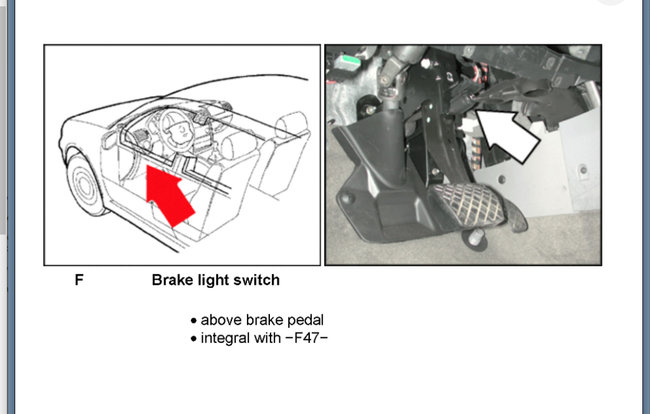 F Brake light switch

• above brake pedal
• integral with −F47−