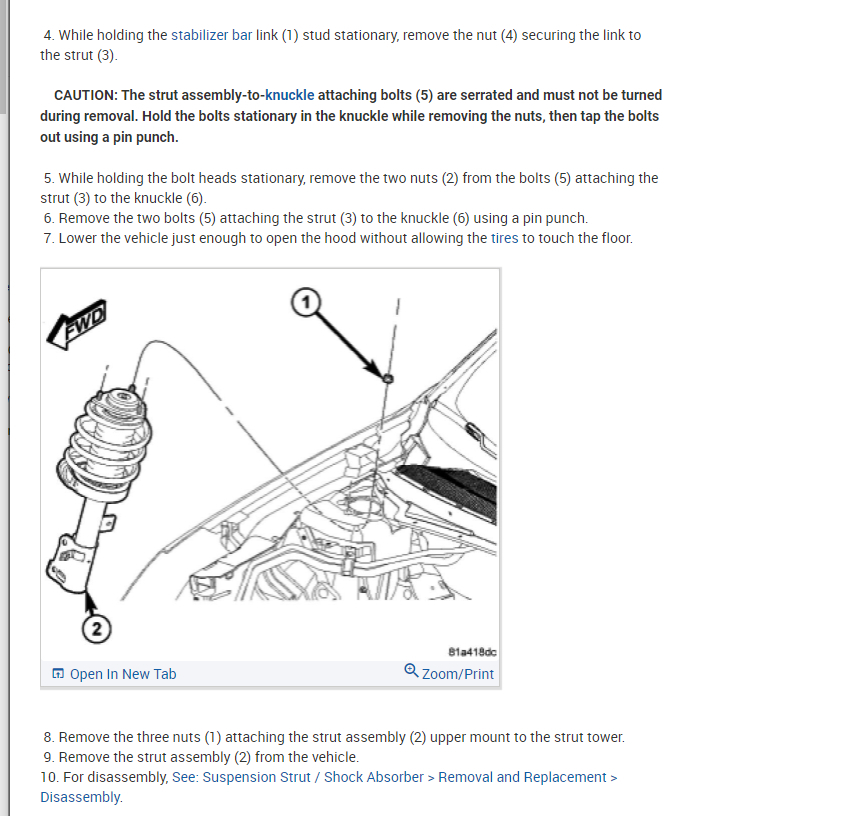 4. While holding the stabilizer bar link (1) stud stationary, remove the nut (4) securing the link to the strut (3).

CAUTION: The strut assembly-to-knuckle attaching bolts (5) are serrated and must not be turned during removal. Hold the bolts stationary in the knuckle while removing the nuts, then tap the bolts out using a pin punch.

5. While holding the bolt heads stationary, remove the two nuts (2) from the bolts (5) attaching the strut (3) to the knuckle (6).
6. Remove the two bolts (5) attaching the strut (3) to the knuckle (6) using a pin punch.
7. Lower the vehicle just enough to open the hood without allowing the tires to touch the floor.

FWD

1

2

81a418dc

Open In New Tab

Zoom/Print

8. Remove the three nuts (1) attaching the strut assembly (2) upper mount to the strut tower.
9. Remove the strut assembly (2) from the vehicle.
10. For disassembly, See: Suspension Strut / Shock Absorber > Removal and Replacement > Disassembly.