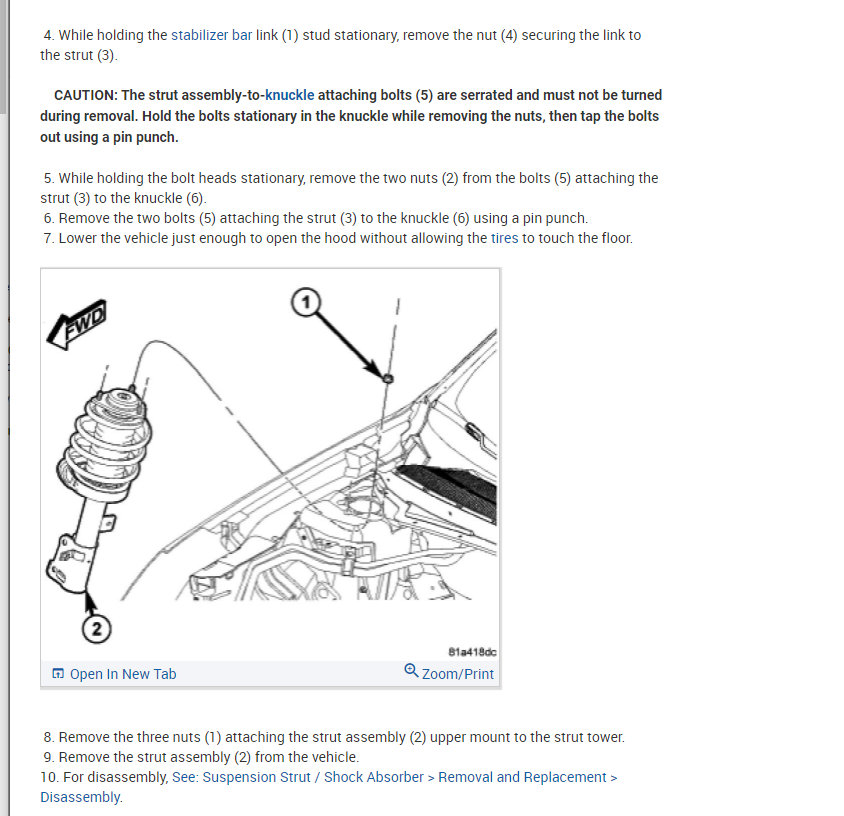 4. While holding the stabilizer bar link (1) stud stationary, remove the nut (4) securing the link to the strut (3).

CAUTION: The strut assembly-to-knuckle attaching bolts (5) are serrated and must not be turned during removal. Hold the bolts stationary in the knuckle while removing the nuts, then tap the bolts out using a pin punch.

5. While holding the bolt heads stationary, remove the two nuts (2) from the bolts (5) attaching the strut (3) to the knuckle (6).
6. Remove the two bolts (5) attaching the strut (3) to the knuckle (6) using a pin punch.
7. Lower the vehicle just enough to open the hood without allowing the tires to touch the floor.

FWD
1
2
81a418dc
Open In New Tab
Zoom/Print

8. Remove the three nuts (1) attaching the strut assembly (2) upper mount to the strut tower.
9. Remove the strut assembly (2) from the vehicle.
10. For disassembly, See: Suspension Strut / Shock Absorber > Removal and Replacement > Disassembly.