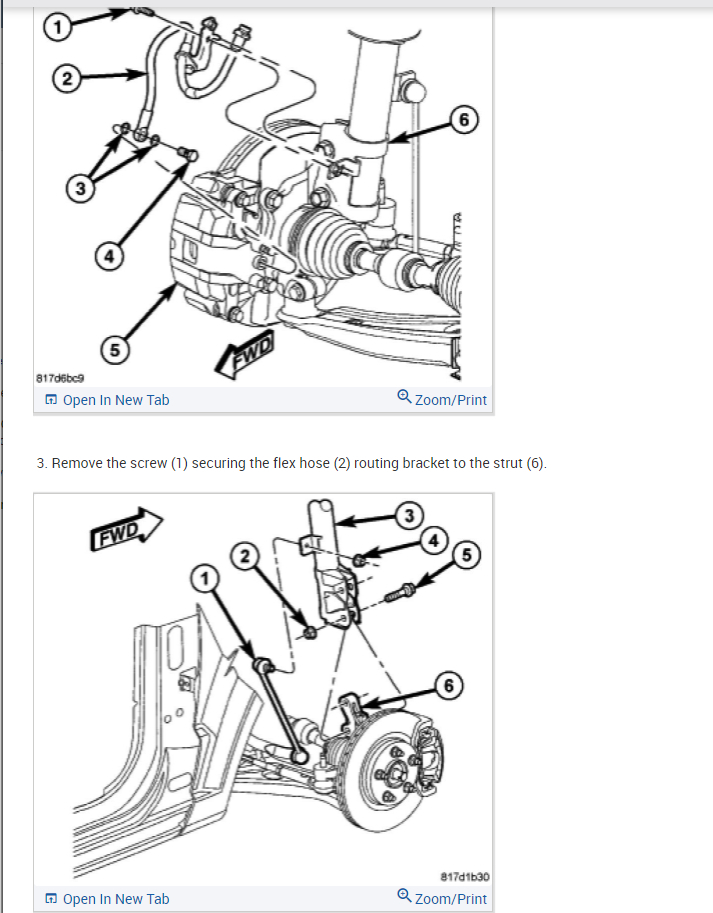 1
2
3
4
5
6
FWD
817d6bc9
Open In New Tab
Zoom/Print

3. Remove the screw (1) securing the flex hose (2) routing bracket to the strut (6).

FWD
1
2
3
4
5
6
817d1b30
Open In New Tab
Zoom/Print