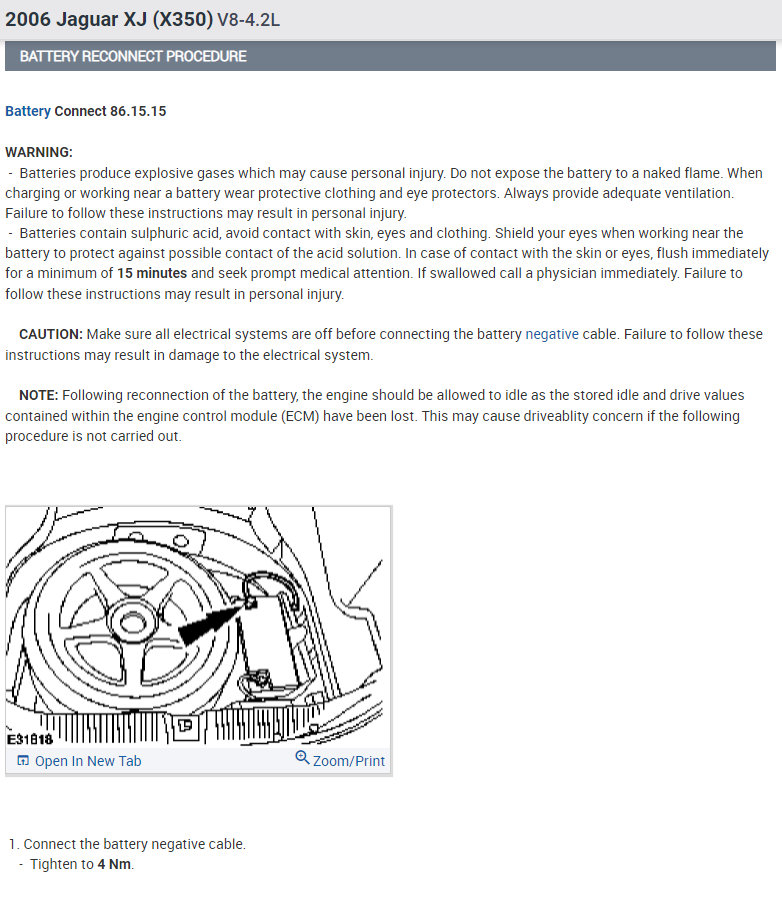 2006 Jaguar XJ (X350) V8-4.2L

BATTERY RECONNECT PROCEDURE

Battery Connect 86.15.15

WARNING:
- Batteries produce explosive gases which may cause personal injury. Do not expose the battery to a naked flame. When charging or working near a battery wear protective clothing and eye protectors. Always provide adequate ventilation. Failure to follow these instructions may result in personal injury.
- Batteries contain sulphuric acid, avoid contact with skin, eyes and clothing. Shield your eyes when working near the battery to protect against possible contact of the acid solution. In case of contact with the skin or eyes, flush immediately for a minimum of 15 minutes and seek prompt medical attention. If swallowed call a physician immediately. Failure to follow these instructions may result in personal injury.

CAUTION: Make sure all electrical systems are off before connecting the battery negative cable. Failure to follow these instructions may result in damage to the electrical system.

NOTE: Following reconnection of the battery, the engine should be allowed to idle as the stored idle and drive values contained within the engine control module (ECM) have been lost. This may cause driveablity concern if the following procedure is not carried out.

E31818

Open In New Tab

Zoom/Print

1. Connect the battery negative cable.
- Tighten to 4 Nm.