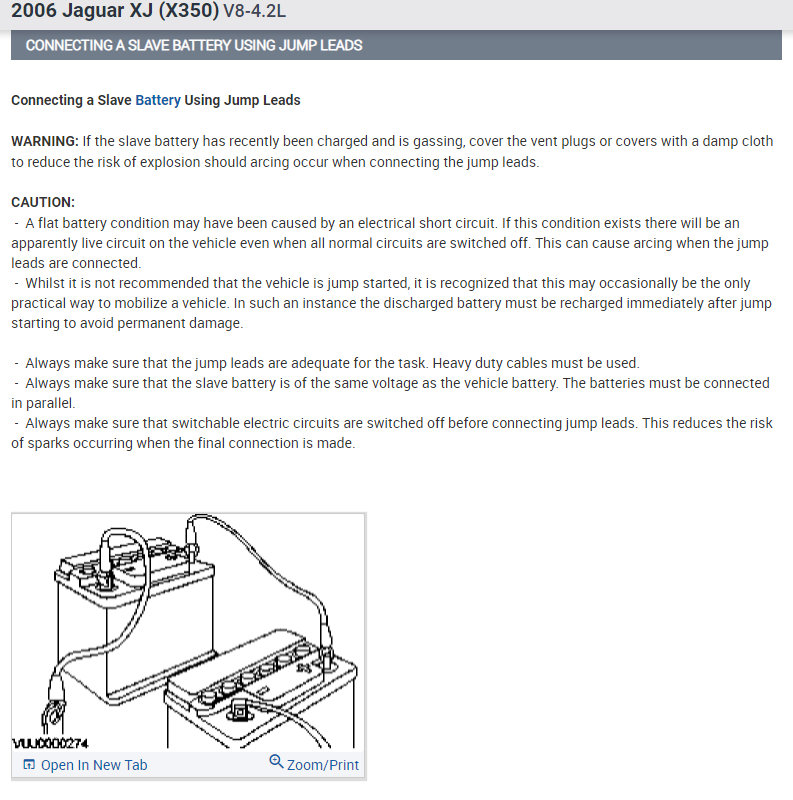 2006 Jaguar XJ (X350) V8-4.2L

CONNECTING A SLAVE BATTERY USING JUMP LEADS

Connecting a Slave Battery Using Jump Leads

WARNING: If the slave battery has recently been charged and is gassing, cover the vent plugs or covers with a damp cloth to reduce the risk of explosion should arcing occur when connecting the jump leads.

CAUTION:
- A flat battery condition may have been caused by an electrical short circuit. If this condition exists there will be an apparently live circuit on the vehicle even when all normal circuits are switched off. This can cause arcing when the jump leads are connected.
- Whilst it is not recommended that the vehicle is jump started, it is recognized that this may occasionally be the only practical way to mobilize a vehicle. In such an instance the discharged battery must be recharged immediately after jump starting to avoid permanent damage.

- Always make sure that the jump leads are adequate for the task. Heavy duty cables must be used.
- Always make sure that the slave battery is of the same voltage as the vehicle battery. The batteries must be connected in parallel.
- Always make sure that switchable electric circuits are switched off before connecting jump leads. This reduces the risk of sparks occurring when the final connection is made.

VUJ0000274

Open In New Tab
Zoom/Print