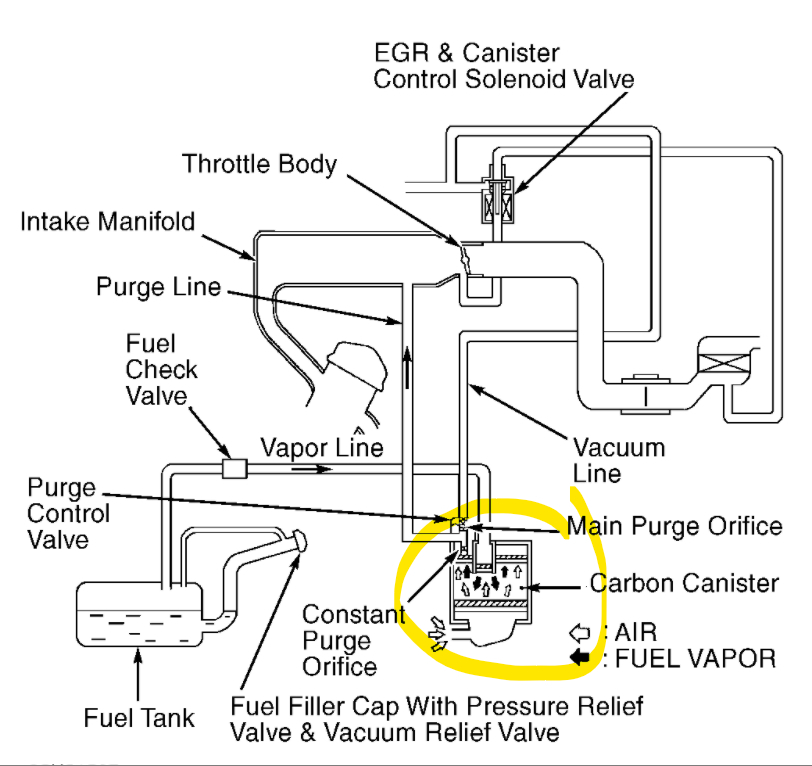 EGR & Canister Control Solenoid Valve

Throttle Body

Intake Manifold

Purge Line

Fuel Check Valve

Vapor Line

Vacuum Line

Purge Control Valve

Main Purge Orifice

Carbon Canister

Constant Purge Orifice

: AIR

: FUEL VAPOR

Fuel Tank

Fuel Filler Cap With Pressure Relief Valve & Vacuum Relief Valve