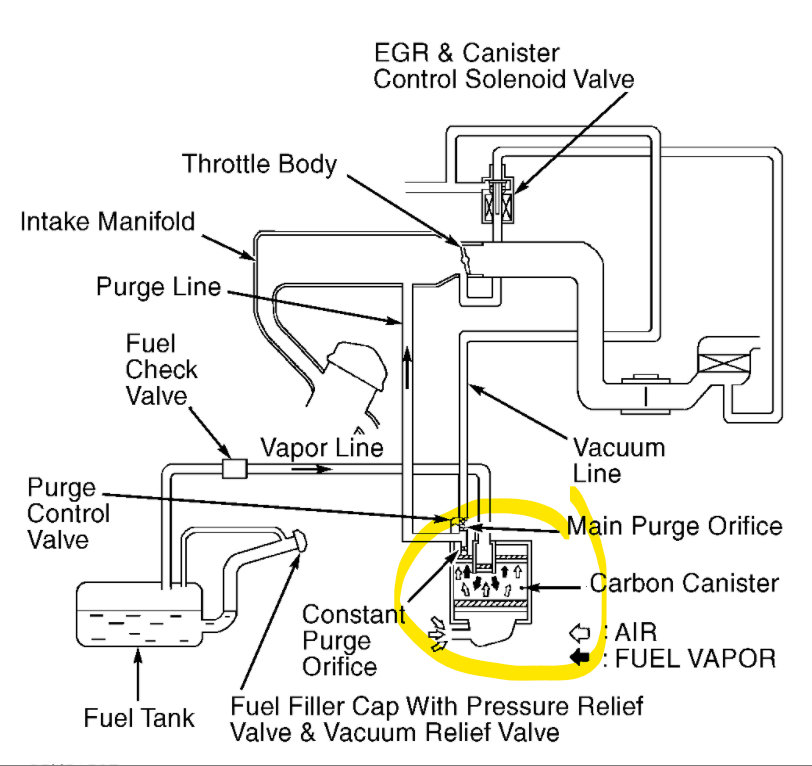 EGR & Canister
Control Solenoid Valve

Throttle Body

Intake Manifold

Purge Line

Fuel
Check
Valve

Vapor Line

Vacuum
Line

Purge
Control
Valve

Main Purge Orifice

Carbon Canister

Constant
Purge
Orifice

: AIR
: FUEL VAPOR

Fuel Tank

Fuel Filler Cap With Pressure Relief
Valve & Vacuum Relief Valve