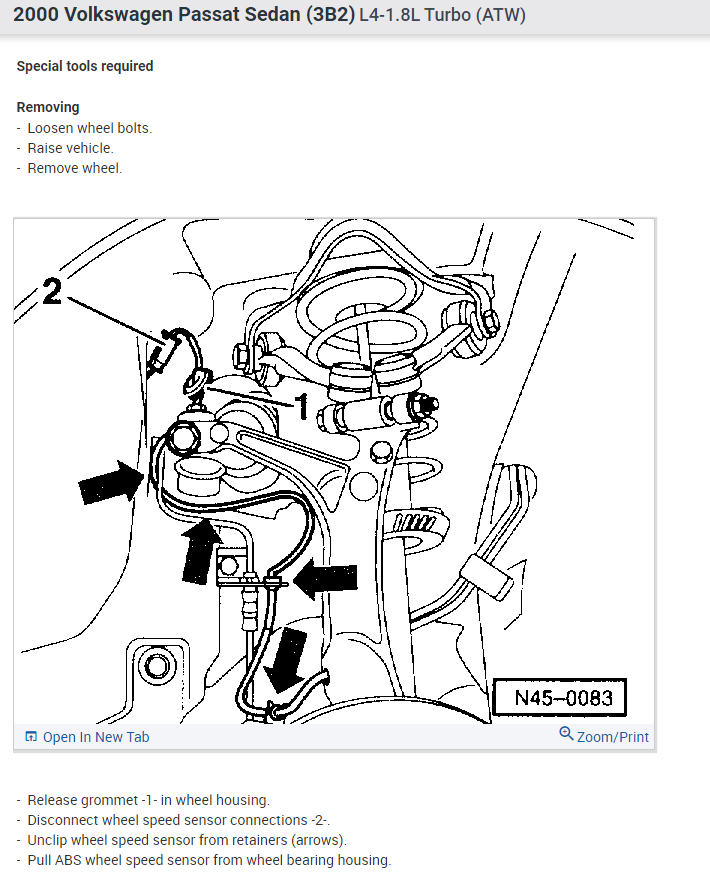 2000 Volkswagen Passat Sedan (3B2) L4-1.8L Turbo (ATW)

Special tools required

Removing
- Loosen wheel bolts.
- Raise vehicle.
- Remove wheel.

2

1

N45–0083

Open In New Tab

Zoom/Print

- Release grommet -1- in wheel housing.
- Disconnect wheel speed sensor connections -2-.
- Unclip wheel speed sensor from retainers (arrows).
- Pull ABS wheel speed sensor from wheel bearing housing.