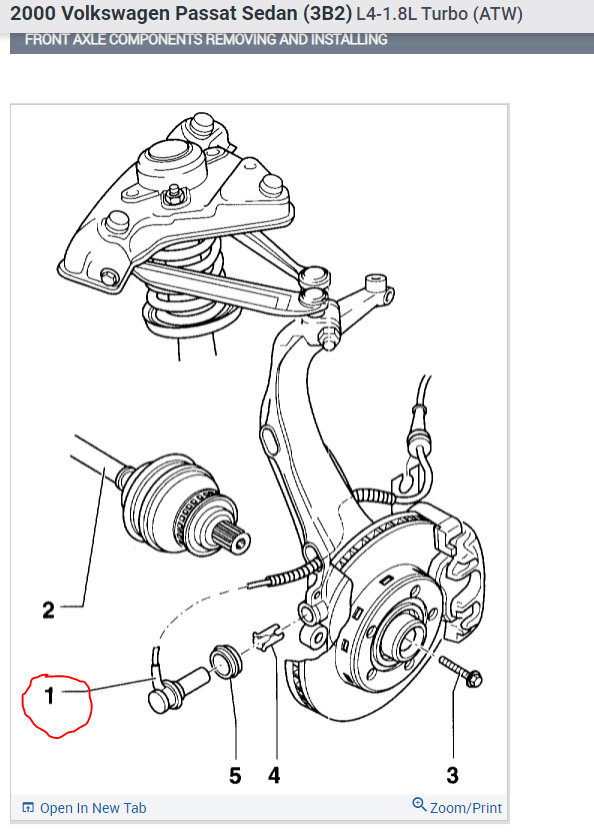 2000 Volkswagen Passat Sedan (3B2) L4-1.8L Turbo (ATW)

FRONT AXLE COMPONENTS REMOVING AND INSTALLING

2

1

5

4

3

Open In New Tab

Zoom/Print