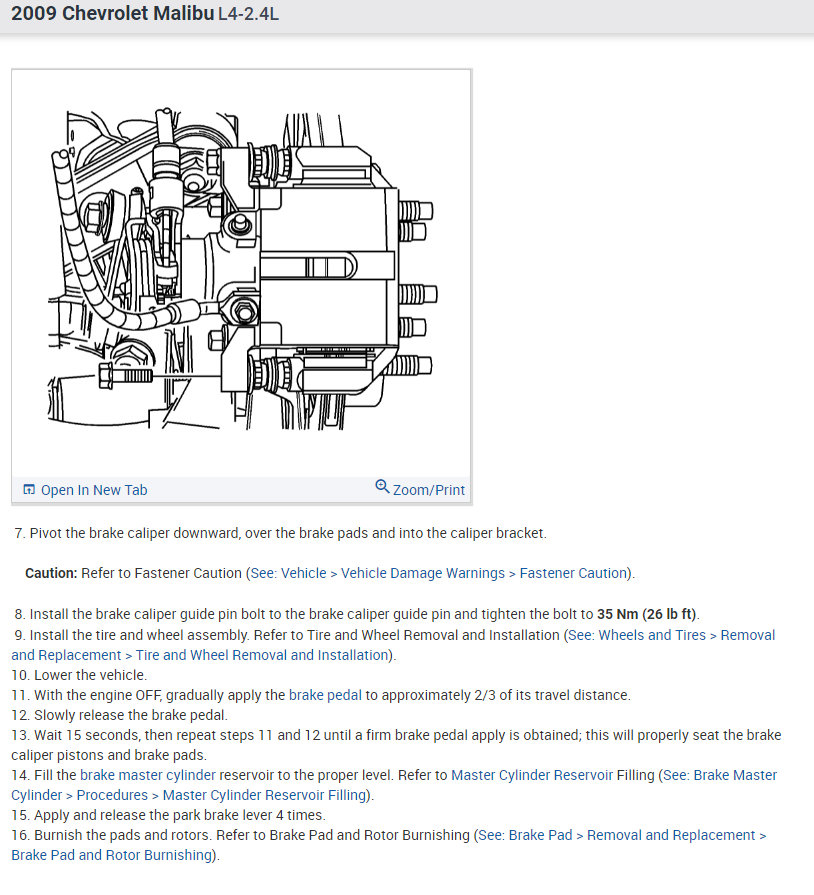 2009 Chevrolet Malibu L4-2.4L

Open In New Tab

Zoom/Print

7. Pivot the brake caliper downward, over the brake pads and into the caliper bracket.

Caution: Refer to Fastener Caution (See: Vehicle > Vehicle Damage Warnings > Fastener Caution).

8. Install the brake caliper guide pin bolt to the brake caliper guide pin and tighten the bolt to 35 Nm (26 lb ft).
9. Install the tire and wheel assembly. Refer to Tire and Wheel Removal and Installation (See: Wheels and Tires > Removal and Replacement > Tire and Wheel Removal and Installation).
10. Lower the vehicle.
11. With the engine OFF, gradually apply the brake pedal to approximately 2/3 of its travel distance.
12. Slowly release the brake pedal.
13. Wait 15 seconds, then repeat steps 11 and 12 until a firm brake pedal apply is obtained; this will properly seat the brake caliper pistons and brake pads.
14. Fill the brake master cylinder reservoir to the proper level. Refer to Master Cylinder Reservoir Filling (See: Brake Master Cylinder > Procedures > Master Cylinder Reservoir Filling).
15. Apply and release the park brake lever 4 times.
16. Burnish the pads and rotors. Refer to Brake Pad and Rotor Burnishing (See: Brake Pad > Removal and Replacement > Brake Pad and Rotor Burnishing).