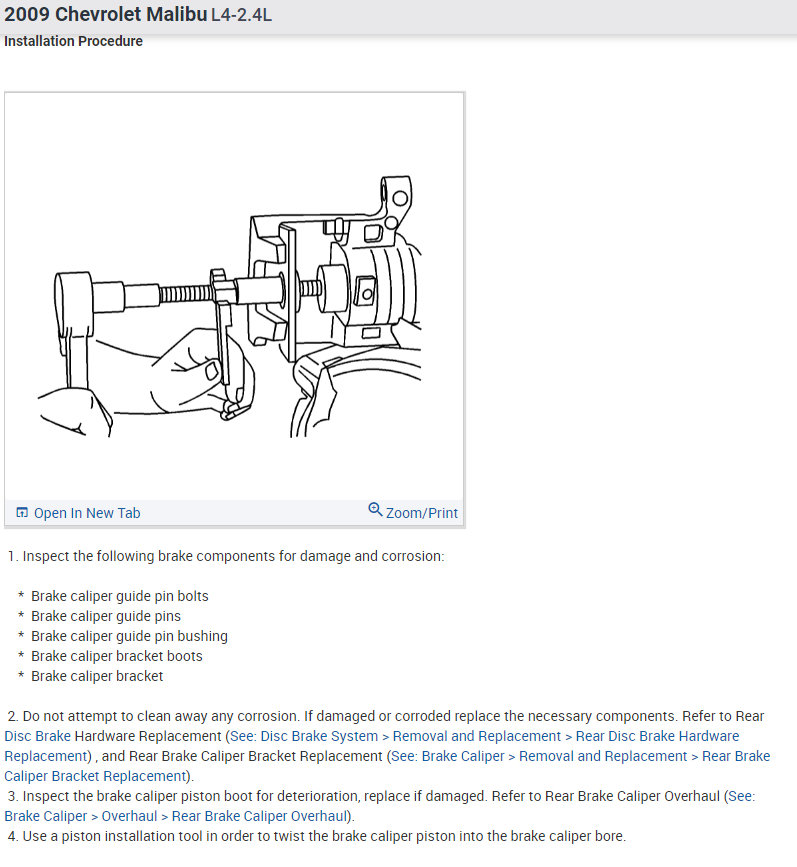 2009 Chevrolet Malibu L4-2.4L
Installation Procedure

Open In New Tab
Zoom/Print

1. Inspect the following brake components for damage and corrosion:

* Brake caliper guide pin bolts
* Brake caliper guide pins
* Brake caliper guide pin bushing
* Brake caliper bracket boots
* Brake caliper bracket

2. Do not attempt to clean away any corrosion. If damaged or corroded replace the necessary components. Refer to Rear Disc Brake Hardware Replacement (See: Disc Brake System > Removal and Replacement > Rear Disc Brake Hardware Replacement) , and Rear Brake Caliper Bracket Replacement (See: Brake Caliper > Removal and Replacement > Rear Brake Caliper Bracket Replacement).
3. Inspect the brake caliper piston boot for deterioration, replace if damaged. Refer to Rear Brake Caliper Overhaul (See: Brake Caliper > Overhaul > Rear Brake Caliper Overhaul).
4. Use a piston installation tool in order to twist the brake caliper piston into the brake caliper bore.