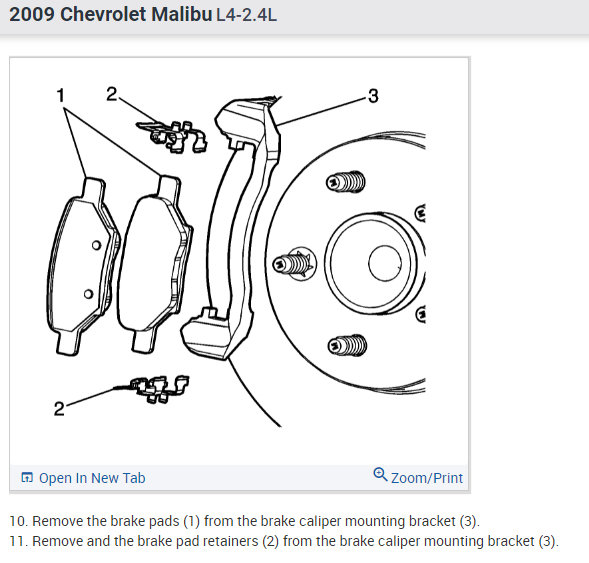 2009 Chevrolet Malibu L4-2.4L

1
2
3
2

Open In New Tab
Zoom/Print

10. Remove the brake pads (1) from the brake caliper mounting bracket (3).
11. Remove and the brake pad retainers (2) from the brake caliper mounting bracket (3).