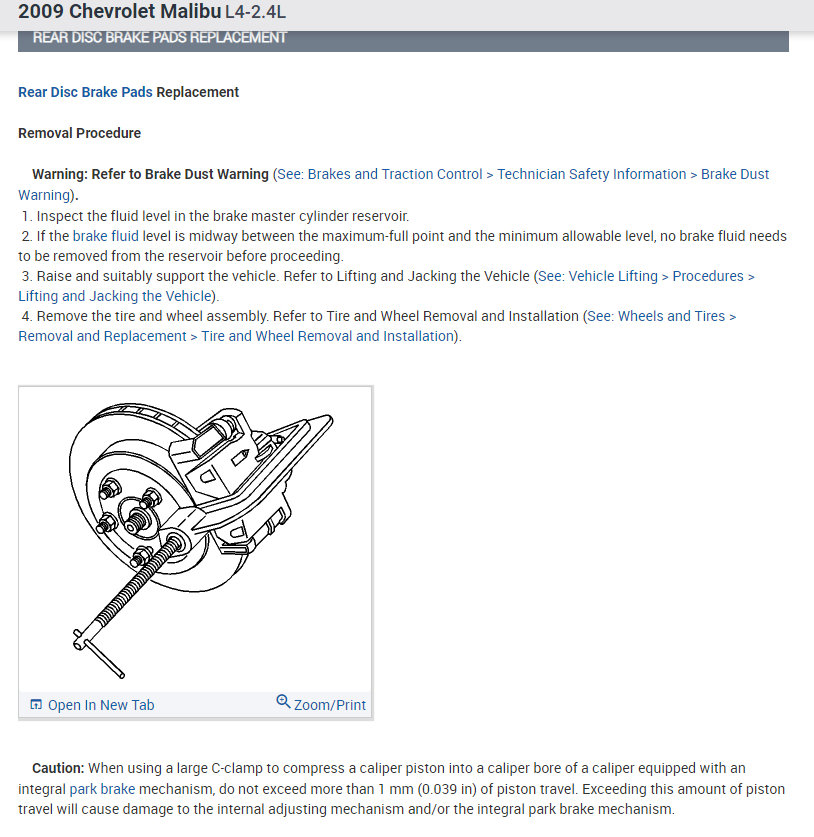 2009 Chevrolet Malibu L4-2.4L

REAR DISC BRAKE PADS REPLACEMENT

Rear Disc Brake Pads Replacement

Removal Procedure

Warning: Refer to Brake Dust Warning (See: Brakes and Traction Control > Technician Safety Information > Brake Dust Warning).

1. Inspect the fluid level in the brake master cylinder reservoir.
2. If the brake fluid level is midway between the maximum-full point and the minimum allowable level, no brake fluid needs to be removed from the reservoir before proceeding.
3. Raise and suitably support the vehicle. Refer to Lifting and Jacking the Vehicle (See: Vehicle Lifting > Procedures > Lifting and Jacking the Vehicle).
4. Remove the tire and wheel assembly. Refer to Tire and Wheel Removal and Installation (See: Wheels and Tires > Removal and Replacement > Tire and Wheel Removal and Installation).

Open In New Tab
Zoom/Print

Caution: When using a large C-clamp to compress a caliper piston into a caliper bore of a caliper equipped with an integral park brake mechanism, do not exceed more than 1 mm (0.039 in) of piston travel. Exceeding this amount of piston travel will cause damage to the internal adjusting mechanism and/or the integral park brake mechanism.