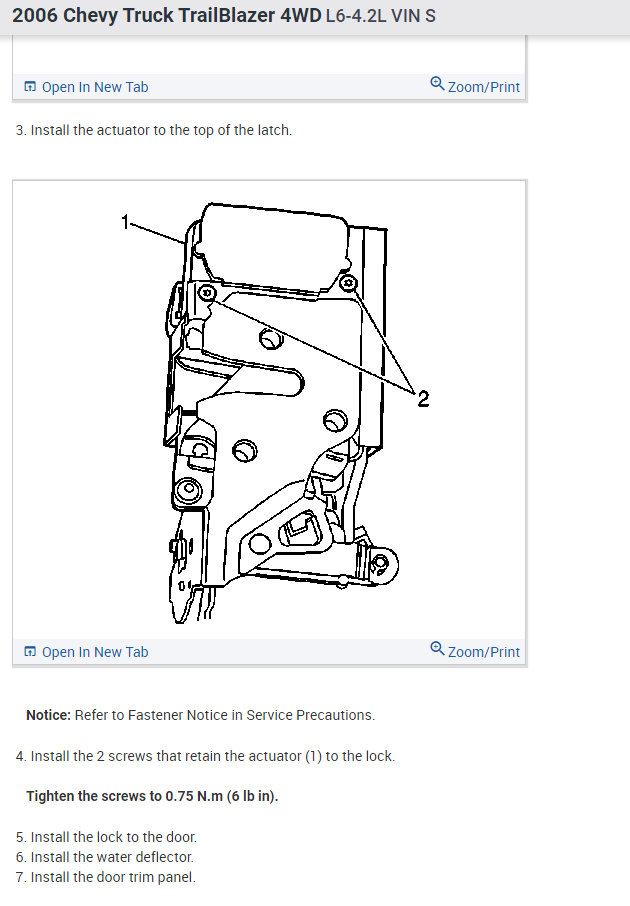 2006 Chevy Truck TrailBlazer 4WD L6-4.2L VIN S

Open In New Tab
Zoom/Print

3. Install the actuator to the top of the latch.

1
2

Open In New Tab
Zoom/Print

Notice: Refer to Fastener Notice in Service Precautions.

4. Install the 2 screws that retain the actuator (1) to the lock.

Tighten the screws to 0.75 N.m (6 lb in).

5. Install the lock to the door.
6. Install the water deflector.
7. Install the door trim panel.