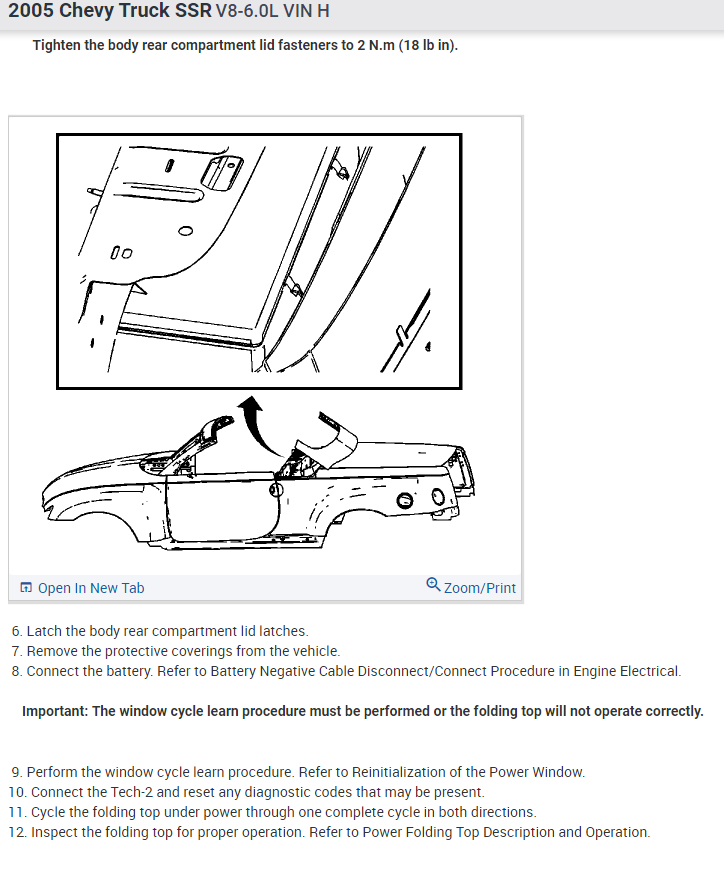 2005 Chevy Truck SSR V8-6.0L VIN H

Tighten the body rear compartment lid fasteners to 2 N.m (18 lb in).

Open In New Tab

Zoom/Print

6. Latch the body rear compartment lid latches.
7. Remove the protective coverings from the vehicle.
8. Connect the battery. Refer to Battery Negative Cable Disconnect/Connect Procedure in Engine Electrical.

Important: The window cycle learn procedure must be performed or the folding top will not operate correctly.

9. Perform the window cycle learn procedure. Refer to Reinitialization of the Power Window.
10. Connect the Tech-2 and reset any diagnostic codes that may be present.
11. Cycle the folding top under power through one complete cycle in both directions.
12. Inspect the folding top for proper operation. Refer to Power Folding Top Description and Operation.