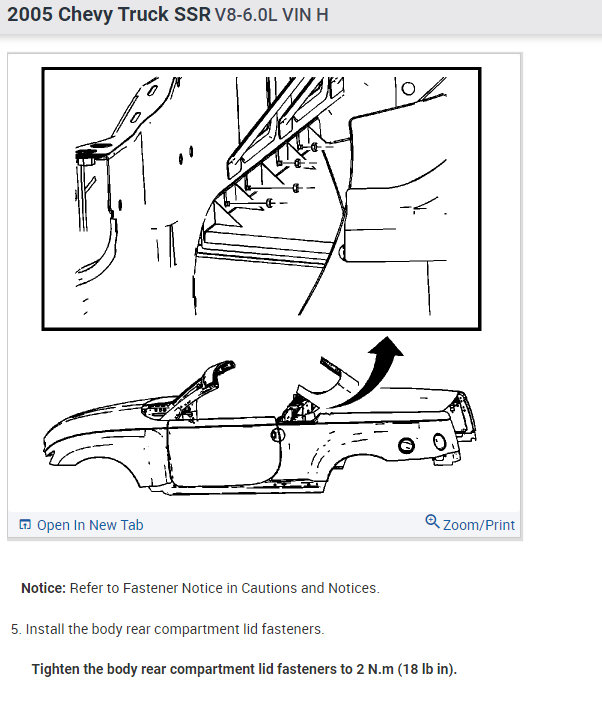 2005 Chevy Truck SSR V8-6.0L VIN H

Open In New Tab

Zoom/Print

Notice: Refer to Fastener Notice in Cautions and Notices.

5. Install the body rear compartment lid fasteners.

Tighten the body rear compartment lid fasteners to 2 N.m (18 lb in).