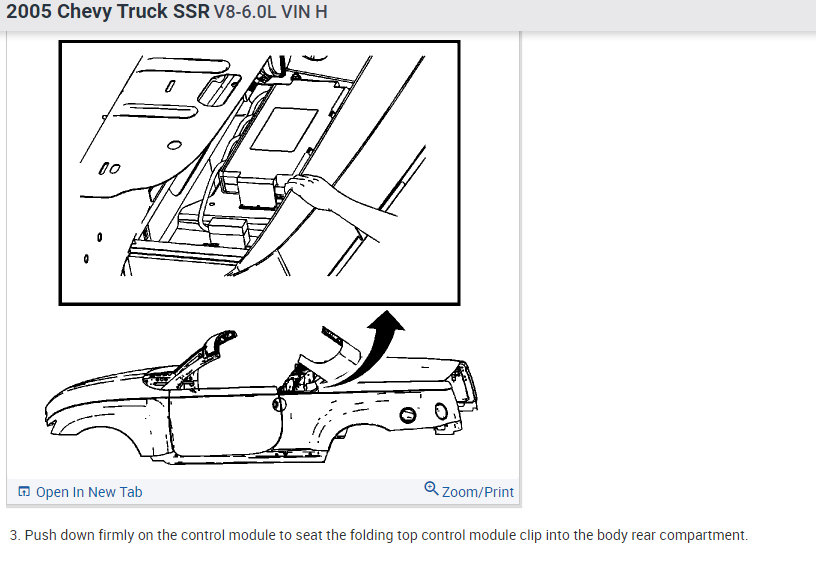 2005 Chevy Truck SSR V8-6.0L VIN H

Open In New Tab

Zoom/Print

3. Push down firmly on the control module to seat the folding top control module clip into the body rear compartment.