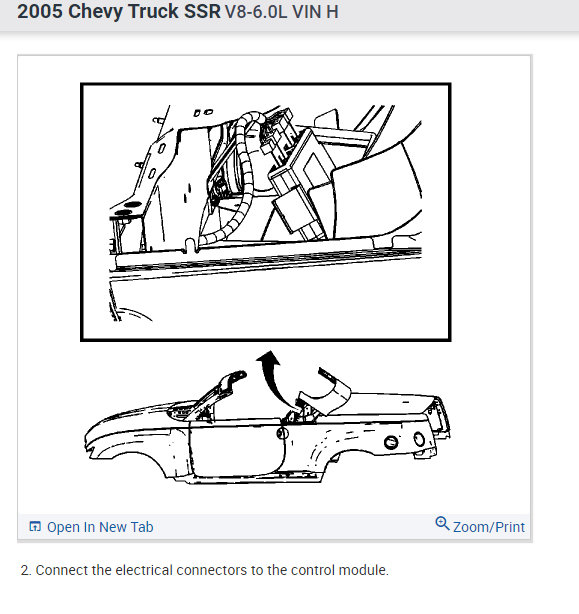 2005 Chevy Truck SSR V8-6.0L VIN H

Open In New Tab

Zoom/Print

2. Connect the electrical connectors to the control module.