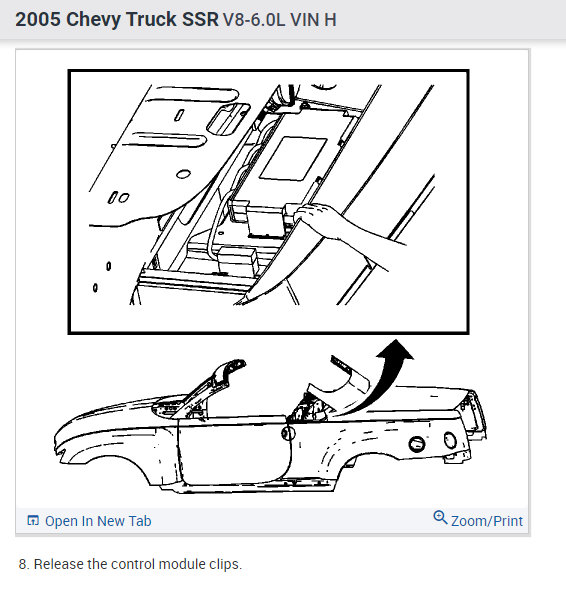 2005 Chevy Truck SSR V8-6.0L VIN H

Open In New Tab

Zoom/Print

8. Release the control module clips.