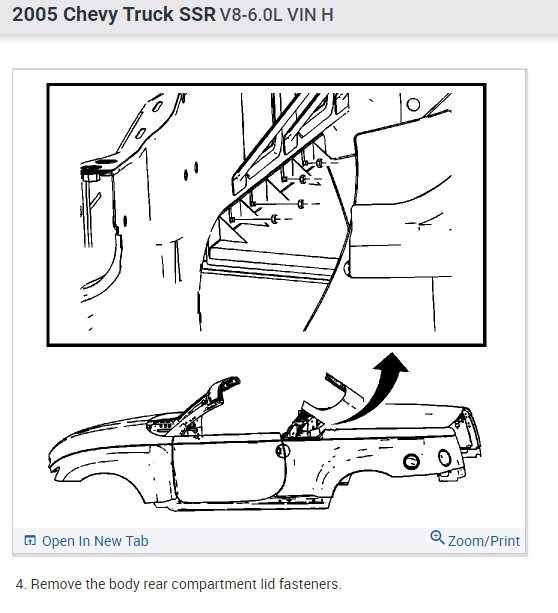 2005 Chevy Truck SSR V8-6.0L VIN H

Open In New Tab

Zoom/Print

4. Remove the body rear compartment lid fasteners.