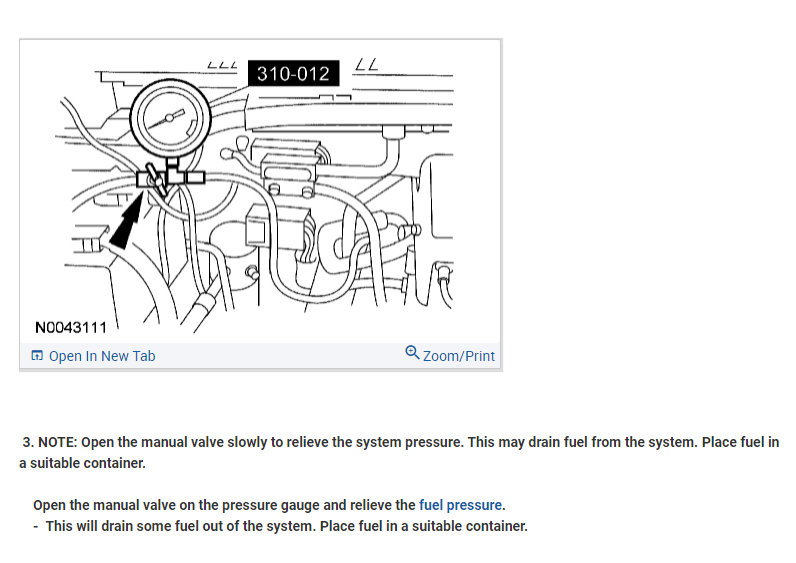 310-012

N0043111

Open In New Tab

Zoom/Print

3. NOTE: Open the manual valve slowly to relieve the system pressure. This may drain fuel from the system. Place fuel in a suitable container.

Open the manual valve on the pressure gauge and relieve the fuel pressure.
- This will drain some fuel out of the system. Place fuel in a suitable container.