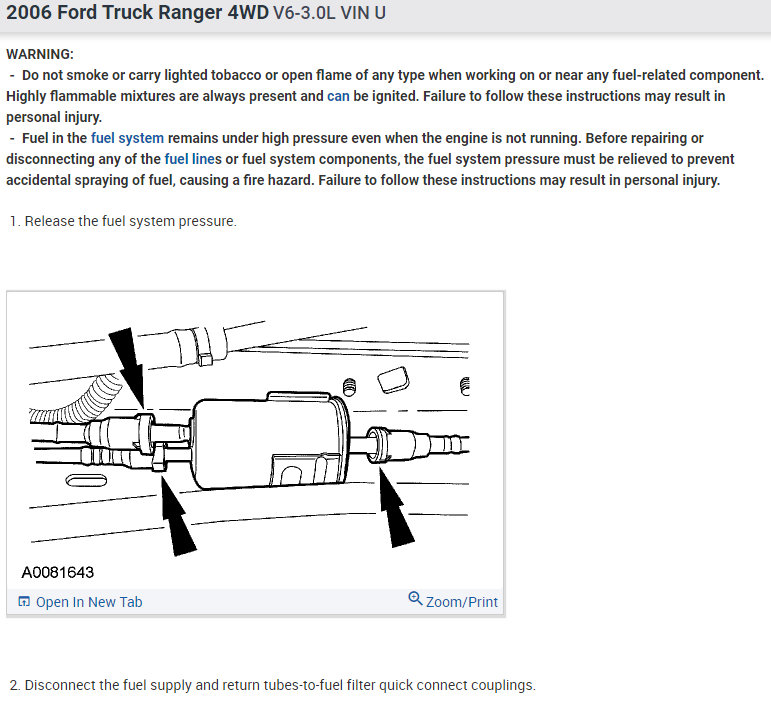 2006 Ford Truck Ranger 4WD V6-3.0L VIN U

WARNING:
- Do not smoke or carry lighted tobacco or open flame of any type when working on or near any fuel-related component. Highly flammable mixtures are always present and can be ignited. Failure to follow these instructions may result in personal injury.
- Fuel in the fuel system remains under high pressure even when the engine is not running. Before repairing or disconnecting any of the fuel lines or fuel system components, the fuel system pressure must be relieved to prevent accidental spraying of fuel, causing a fire hazard. Failure to follow these instructions may result in personal injury.

1. Release the fuel system pressure.

A0081643

Open In New Tab

Zoom/Print

2. Disconnect the fuel supply and return tubes-to-fuel filter quick connect couplings.